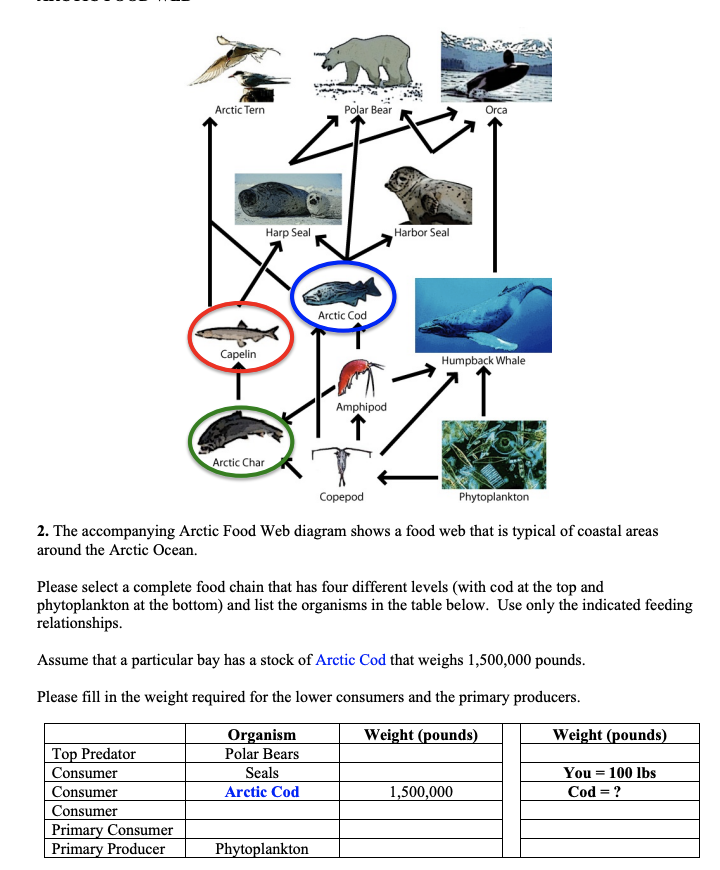 Arctic Tern
Polar Bear
Orca
Harp Seal
Harbor Seal
Arctic Cod
Capelin
Humpback Whale
Amphipod
Arctic Char
Copepod
Phytoplankton

2. The accompanying Arctic Food Web diagram shows a food web that is typical of coastal areas around the Arctic Ocean.

Please select a complete food chain that has four different levels (with cod at the top and phytoplankton at the bottom) and list the organisms in the table below. Use only the indicated feeding relationships.

Assume that a particular bay has a stock of Arctic Cod that weighs 1,500,000 pounds.

Please fill in the weight required for the lower consumers and the primary producers.

| | Organism | Weight (pounds) | | Weight (pounds) |
|---|---|---|---|---|
| Top Predator | Polar Bears | | | |
| Consumer | Seals | | | You = 100 lbs |
| Consumer | Arctic Cod | 1,500,000 | | Cod = ? |
| Consumer | | | | |
| Primary Consumer | | | | |
| Primary Producer | Phytoplankton | | | |