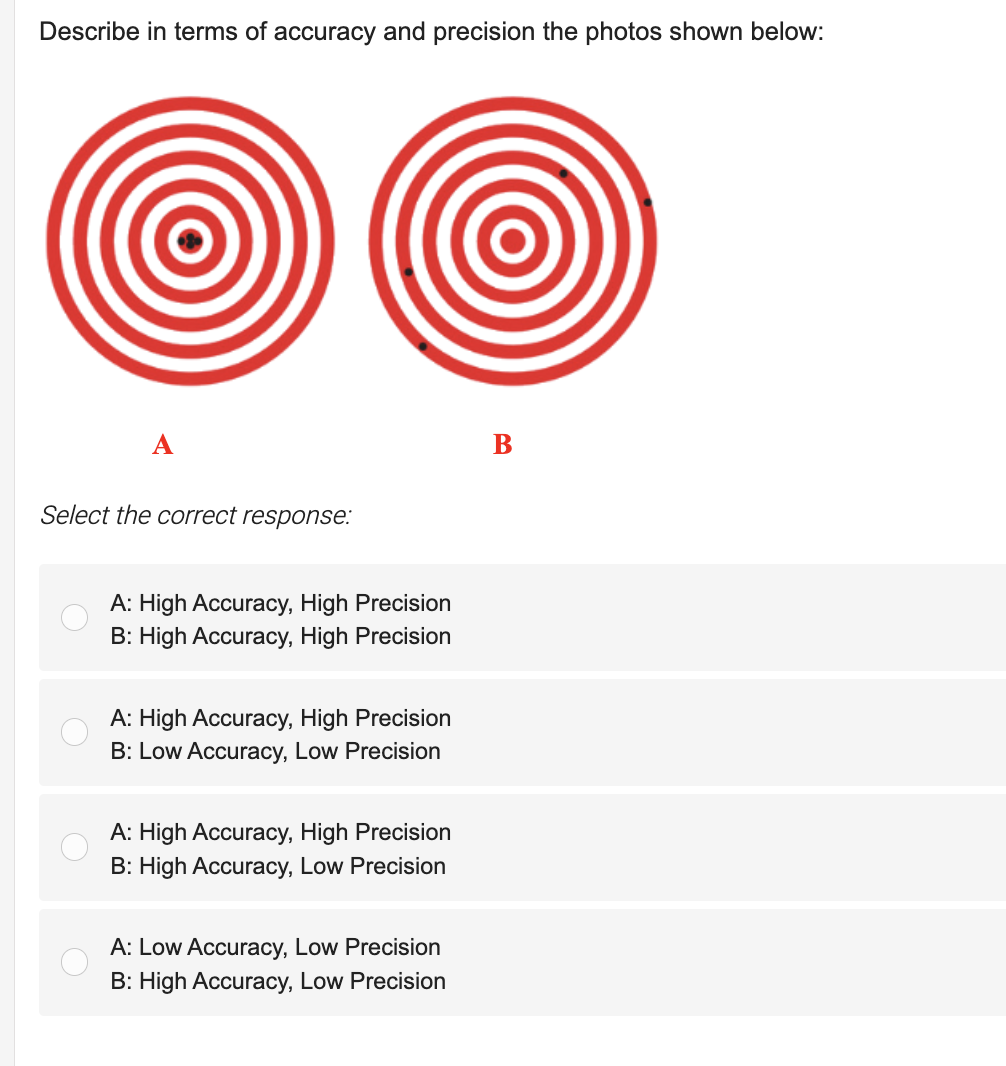 Describe in terms of accuracy and precision the photos shown below:

A

B

Select the correct response:

A: High Accuracy, High Precision
B: High Accuracy, High Precision

A: High Accuracy, High Precision
B: Low Accuracy, Low Precision

A: High Accuracy, High Precision
B: High Accuracy, Low Precision

A: Low Accuracy, Low Precision
B: High Accuracy, Low Precision