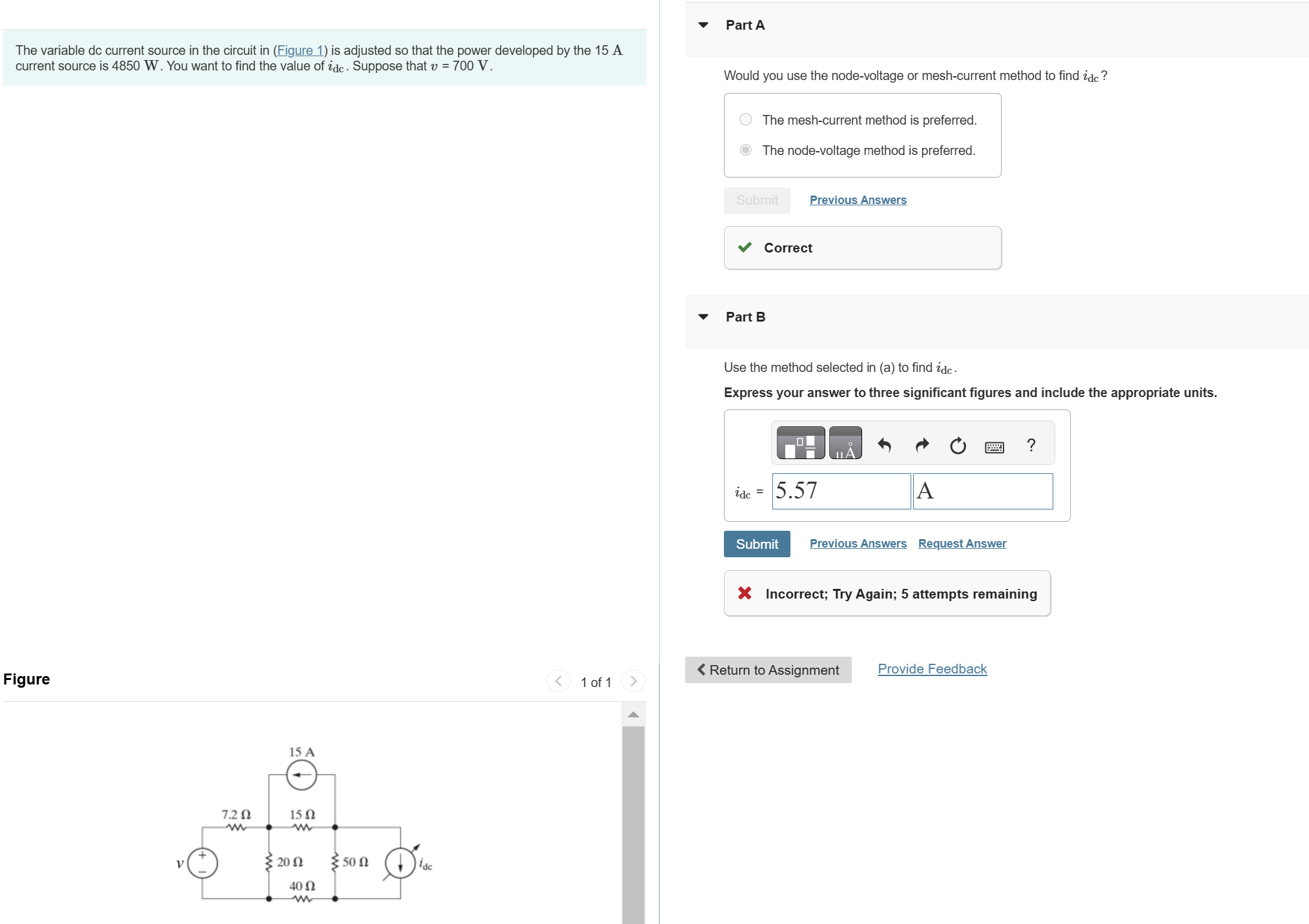 The variable dc current source in the circuit in (Figure 1) is adjusted so that the power developed by the 15 A current source is 4850 W. You want to find the value of $i_{dc}$. Suppose that $v$ = 700 V.

Figure

1 of 1

15 A

7.2 Ω

15 Ω

$v$

20 Ω

50 Ω

$i_{dc}$

40 Ω

Part A

Would you use the node-voltage or mesh-current method to find $i_{dc}$?

The mesh-current method is preferred.

The node-voltage method is preferred.

Submit

Previous Answers

Correct

Part B

Use the method selected in (a) to find $i_{dc}$.

Express your answer to three significant figures and include the appropriate units.

μÅ

?

$i_{dc}$ = 5.57 A

Submit

Previous Answers

Request Answer

Incorrect; Try Again; 5 attempts remaining

Return to Assignment

Provide Feedback