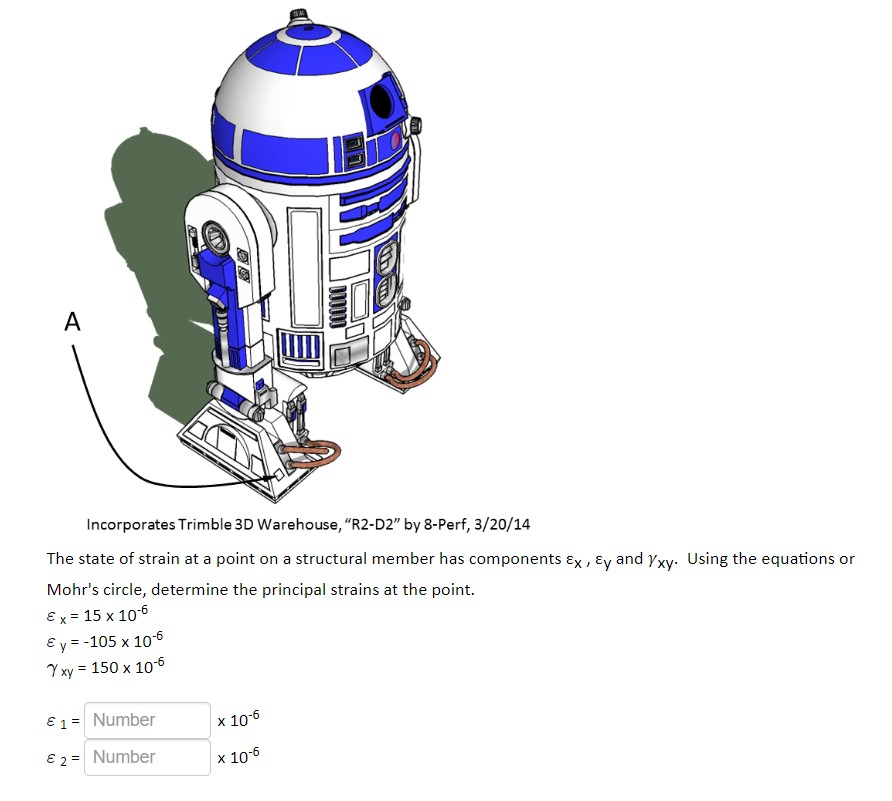 A

Incorporates Trimble 3D Warehouse, “R2-D2” by 8-Perf, 3/20/14

The state of strain at a point on a structural member has components $\varepsilon_x$ , $\varepsilon_y$ and $\gamma_{xy}$. Using the equations or Mohr's circle, determine the principal strains at the point.

$\varepsilon_x = 15 \times 10^{-6}$
$\varepsilon_y = -105 \times 10^{-6}$
$\gamma_{xy} = 150 \times 10^{-6}$

$\varepsilon_1 =$ Number $\times 10^{-6}$
$\varepsilon_2 =$ Number $\times 10^{-6}$