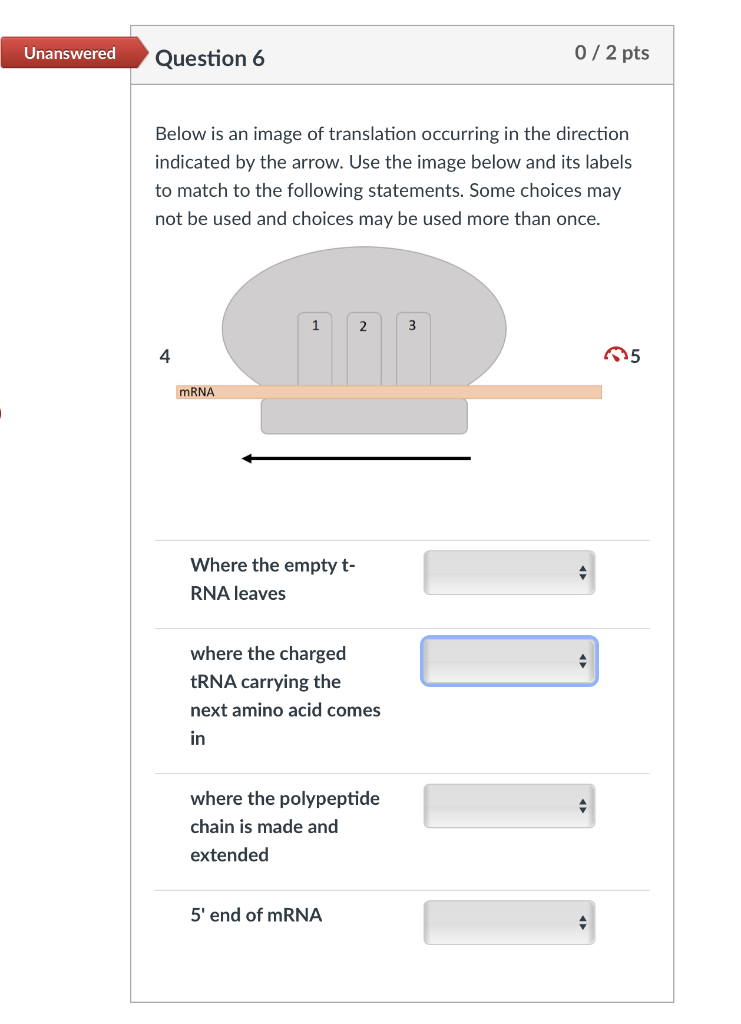 Unanswered

Question 6

0 / 2 pts

Below is an image of translation occurring in the direction indicated by the arrow. Use the image below and its labels to match to the following statements. Some choices may not be used and choices may be used more than once.

1

2

3

4

5

mRNA

Where the empty t-RNA leaves

where the charged tRNA carrying the next amino acid comes in

where the polypeptide chain is made and extended

5' end of mRNA