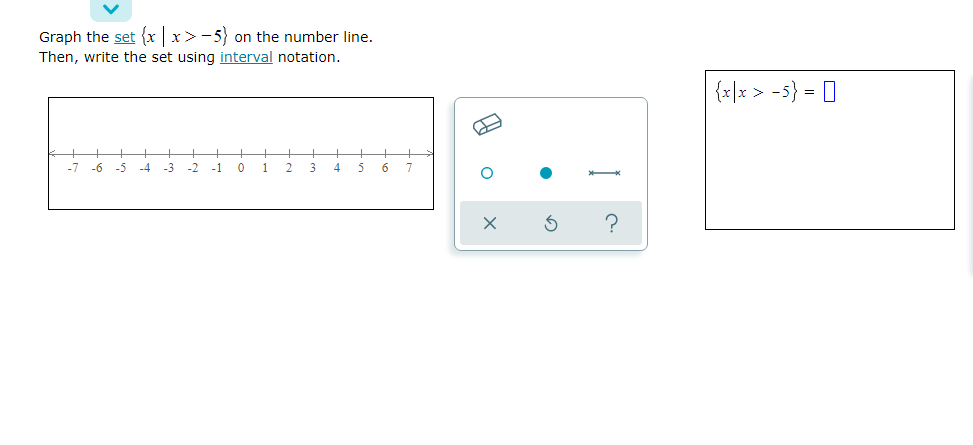 Graph the set $\{x \mid x > -5\}$ on the number line.
Then, write the set using interval notation.

-7 -6 -5 -4 -3 -2 -1 0 1 2 3 4 5 6 7

× ?

$\{x \mid x > -5\} = \square$