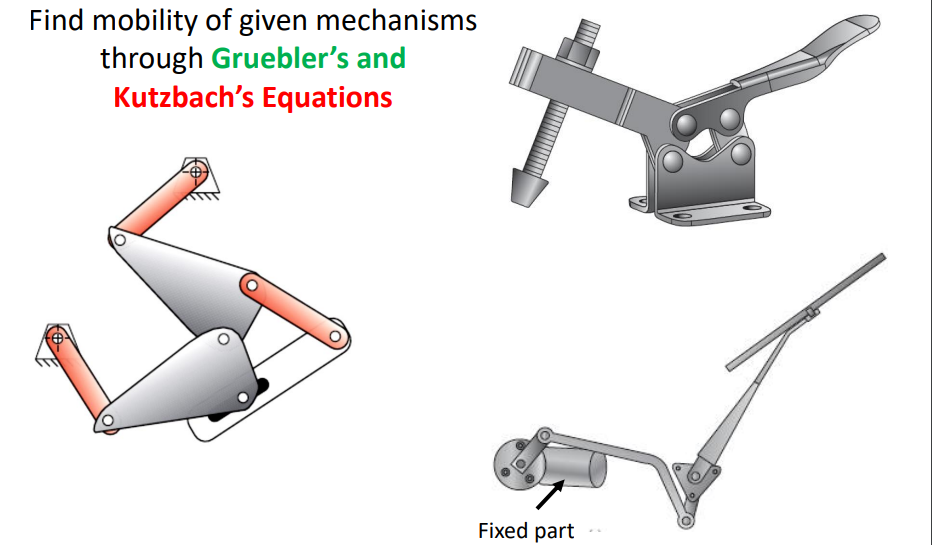 Find mobility of given mechanisms through Gruebler's and Kutzbach's Equations

Fixed part