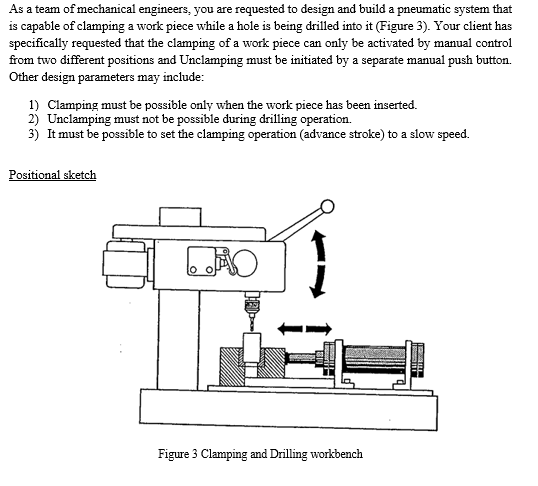 As a team of mechanical engineers, you are requested to design and build a pneumatic system that is capable of clamping a work piece while a hole is being drilled into it (Figure 3). Your client has specifically requested that the clamping of a work piece can only be activated by manual control from two different positions and Unclamping must be initiated by a separate manual push button. Other design parameters may include:

1) Clamping must be possible only when the work piece has been inserted.
2) Unclamping must not be possible during drilling operation.
3) It must be possible to set the clamping operation (advance stroke) to a slow speed.

Positional sketch

Figure 3 Clamping and Drilling workbench