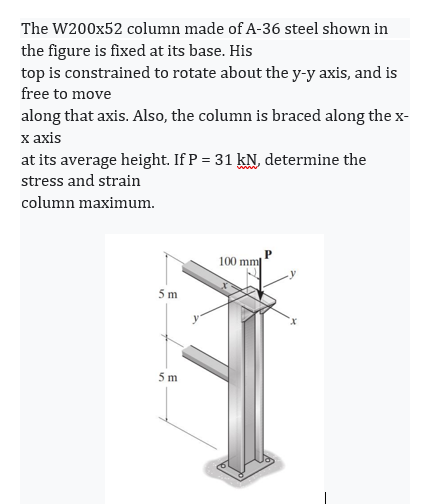 The W200x52 column made of A-36 steel shown in the figure is fixed at its base. His
top is constrained to rotate about the y-y axis, and is free to move
along that axis. Also, the column is braced along the x-x axis
at its average height. If P = 31 kN, determine the stress and strain
column maximum.

100 mm
P
y
x
5 m
y
x
5 m