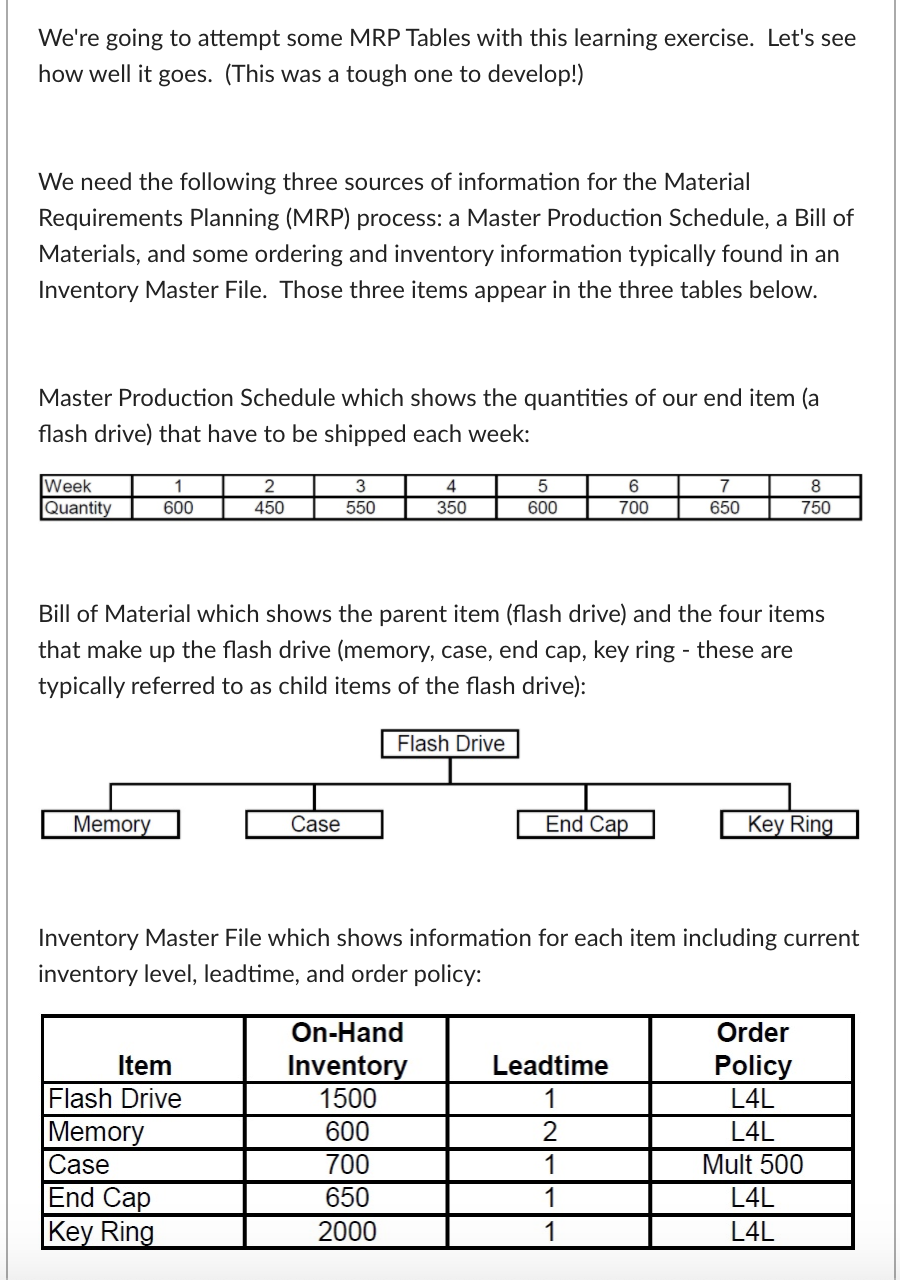 We're going to attempt some MRP Tables with this learning exercise. Let's see how well it goes. (This was a tough one to develop!)

We need the following three sources of information for the Material Requirements Planning (MRP) process: a Master Production Schedule, a Bill of Materials, and some ordering and inventory information typically found in an Inventory Master File. Those three items appear in the three tables below.

Master Production Schedule which shows the quantities of our end item (a flash drive) that have to be shipped each week:

| Week | 1 | 2 | 3 | 4 | 5 | 6 | 7 | 8 |
|---|---|---|---|---|---|---|---|---|
| Quantity | 600 | 450 | 550 | 350 | 600 | 700 | 650 | 750 |

Bill of Material which shows the parent item (flash drive) and the four items that make up the flash drive (memory, case, end cap, key ring - these are typically referred to as child items of the flash drive):

Flash Drive

Memory

Case

End Cap

Key Ring

Inventory Master File which shows information for each item including current inventory level, leadtime, and order policy:

| Item | On-Hand Inventory | Leadtime | Order Policy |
|---|---|---|---|
| Flash Drive | 1500 | 1 | L4L |
| Memory | 600 | 2 | L4L |
| Case | 700 | 1 | Mult 500 |
| End Cap | 650 | 1 | L4L |
| Key Ring | 2000 | 1 | L4L |