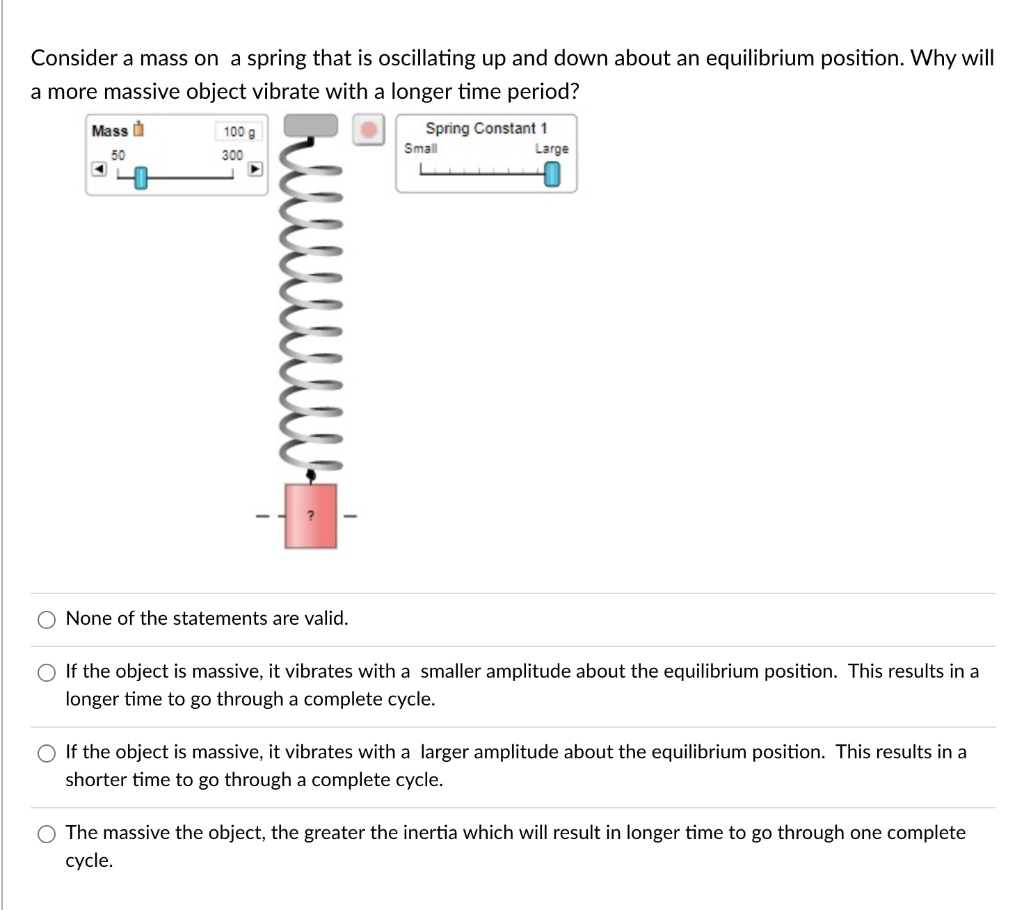 Consider a mass on a spring that is oscillating up and down about an equilibrium position. Why will a more massive object vibrate with a longer time period?

Mass
100 g
50
300

Spring Constant 1
Small
Large

?

None of the statements are valid.

If the object is massive, it vibrates with a smaller amplitude about the equilibrium position. This results in a longer time to go through a complete cycle.

If the object is massive, it vibrates with a larger amplitude about the equilibrium position. This results in a shorter time to go through a complete cycle.

The massive the object, the greater the inertia which will result in longer time to go through one complete cycle.