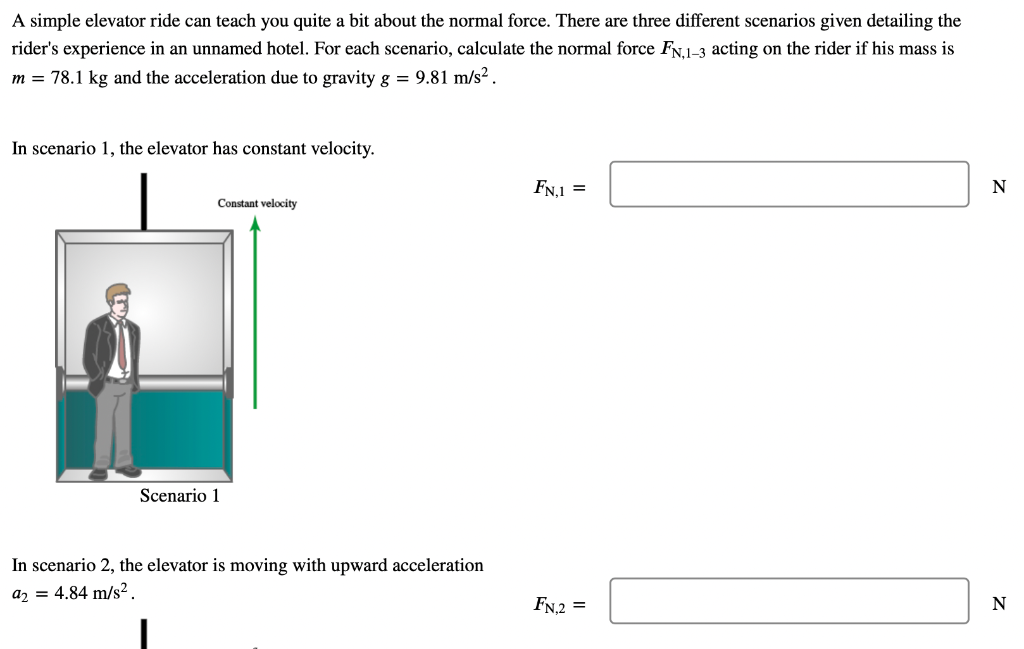 A simple elevator ride can teach you quite a bit about the normal force. There are three different scenarios given detailing the rider's experience in an unnamed hotel. For each scenario, calculate the normal force $F_{N,1-3}$ acting on the rider if his mass is $m = 78.1$ kg and the acceleration due to gravity $g = 9.81$ m/s$^2$.

In scenario 1, the elevator has constant velocity.

Constant velocity

Scenario 1

$F_{N,1} =$ N

In scenario 2, the elevator is moving with upward acceleration $a_2 = 4.84$ m/s$^2$.

$F_{N,2} =$ N