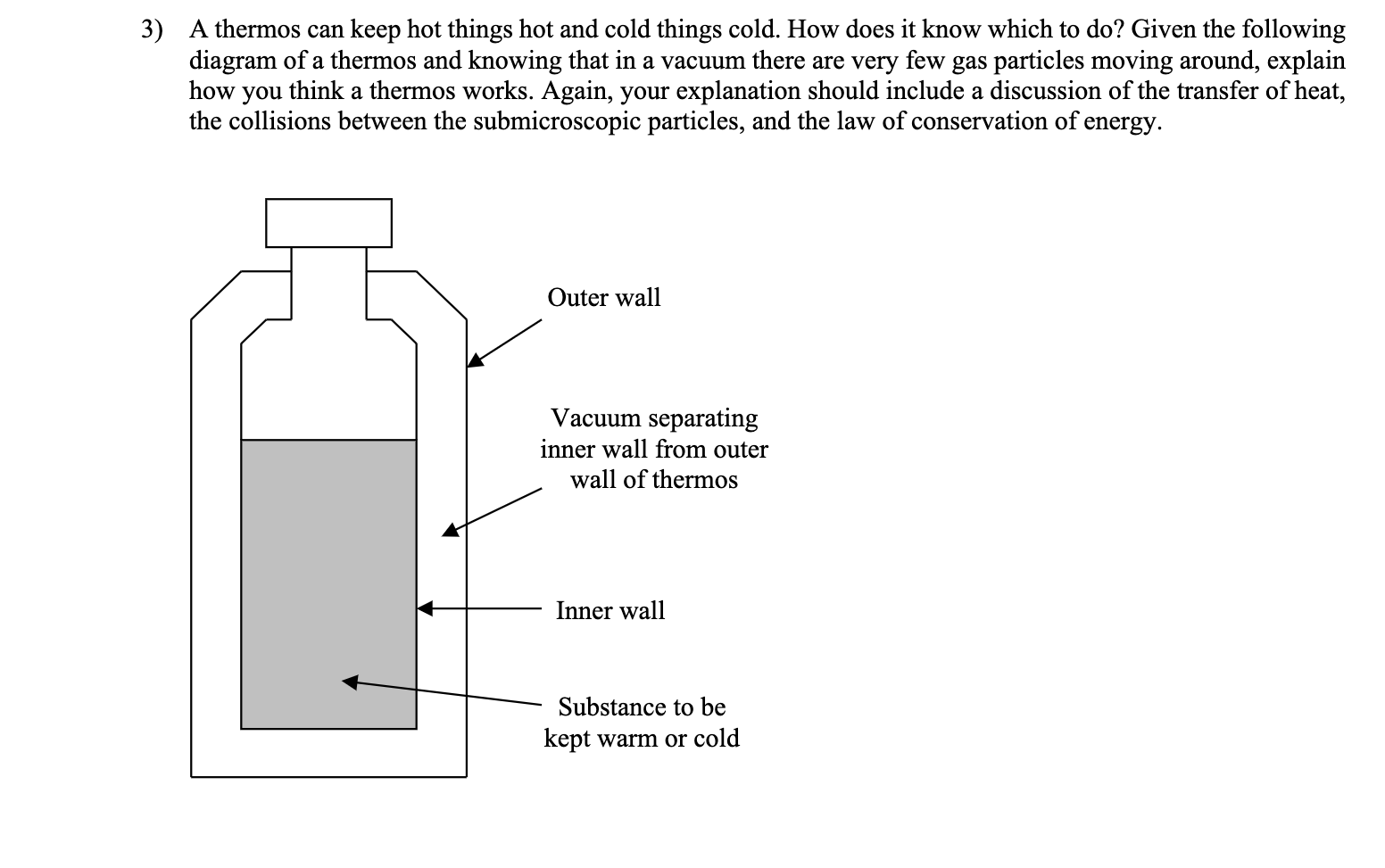 3) A thermos can keep hot things hot and cold things cold. How does it know which to do? Given the following diagram of a thermos and knowing that in a vacuum there are very few gas particles moving around, explain how you think a thermos works. Again, your explanation should include a discussion of the transfer of heat, the collisions between the submicroscopic particles, and the law of conservation of energy.

Outer wall

Vacuum separating inner wall from outer wall of thermos

Inner wall

Substance to be kept warm or cold