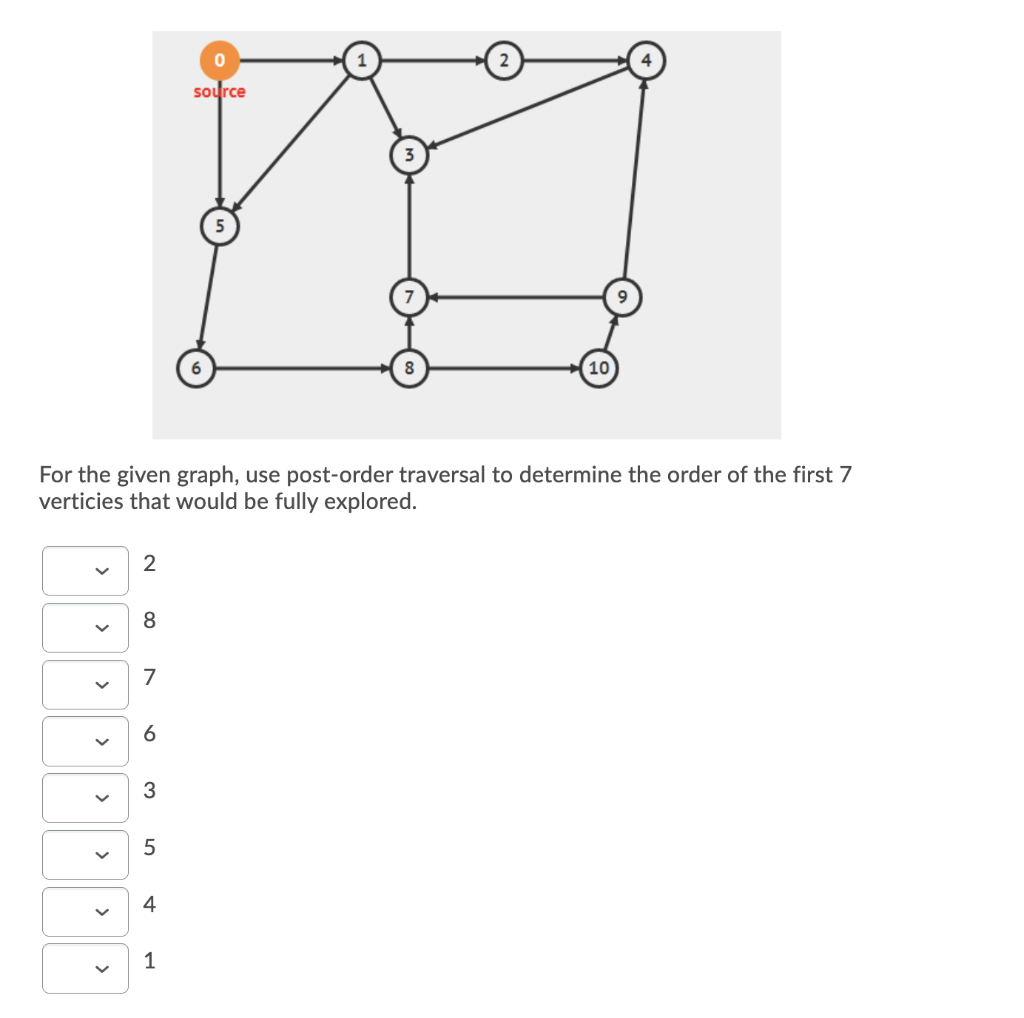 0
source
1
2
4
3
5
7
9
6
8
10

For the given graph, use post-order traversal to determine the order of the first 7 verticies that would be fully explored.

2

8

7

6

3

5

4

1