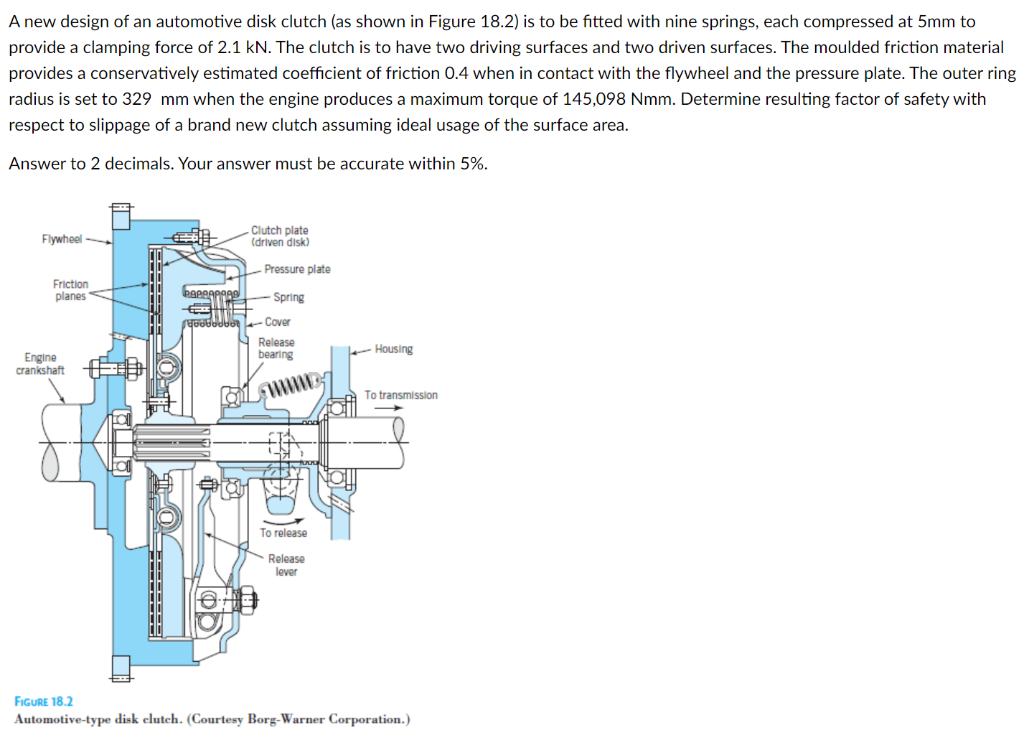 A new design of an automotive disk clutch (as shown in Figure 18.2) is to be fitted with nine springs, each compressed at 5mm to provide a clamping force of 2.1 kN. The clutch is to have two driving surfaces and two driven surfaces. The moulded friction material provides a conservatively estimated coefficient of friction 0.4 when in contact with the flywheel and the pressure plate. The outer ring radius is set to 329 mm when the engine produces a maximum torque of 145,098 Nmm. Determine resulting factor of safety with respect to slippage of a brand new clutch assuming ideal usage of the surface area.

Answer to 2 decimals. Your answer must be accurate within 5%.

Flywheel

Friction planes

Engine crankshaft

Clutch plate (driven disk)

Pressure plate

Spring

Cover

Release bearing

Housing

To transmission

To release

Release lever

FIGURE 18.2
Automotive-type disk clutch. (Courtesy Borg-Warner Corporation.)