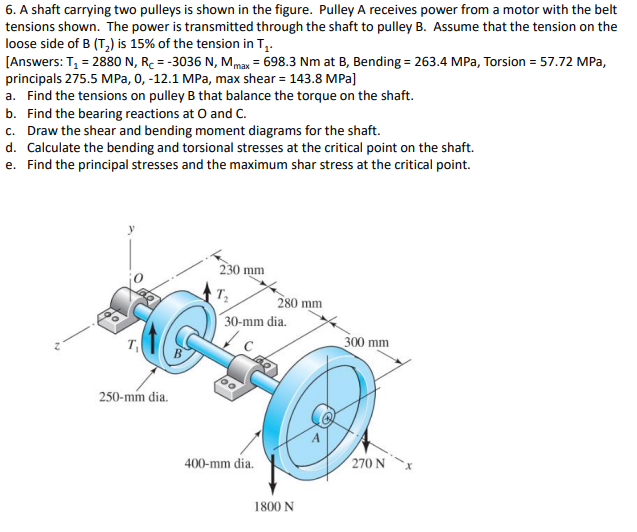 6. A shaft carrying two pulleys is shown in the figure. Pulley A receives power from a motor with the belt tensions shown. The power is transmitted through the shaft to pulley B. Assume that the tension on the loose side of B ($T_2$) is 15% of the tension in $T_1$.
[Answers: $T_1$ = 2880 N, $R_C$ = -3036 N, $M_{max}$ = 698.3 Nm at B, Bending = 263.4 MPa, Torsion = 57.72 MPa, principals 275.5 MPa, 0, -12.1 MPa, max shear = 143.8 MPa]
a. Find the tensions on pulley B that balance the torque on the shaft.
b. Find the bearing reactions at O and C.
c. Draw the shear and bending moment diagrams for the shaft.
d. Calculate the bending and torsional stresses at the critical point on the shaft.
e. Find the principal stresses and the maximum shar stress at the critical point.

y
O
230 mm
$T_2$
280 mm
30-mm dia.
z
$T_1$
B
C
300 mm
250-mm dia.
A
400-mm dia.
270 N
x
1800 N