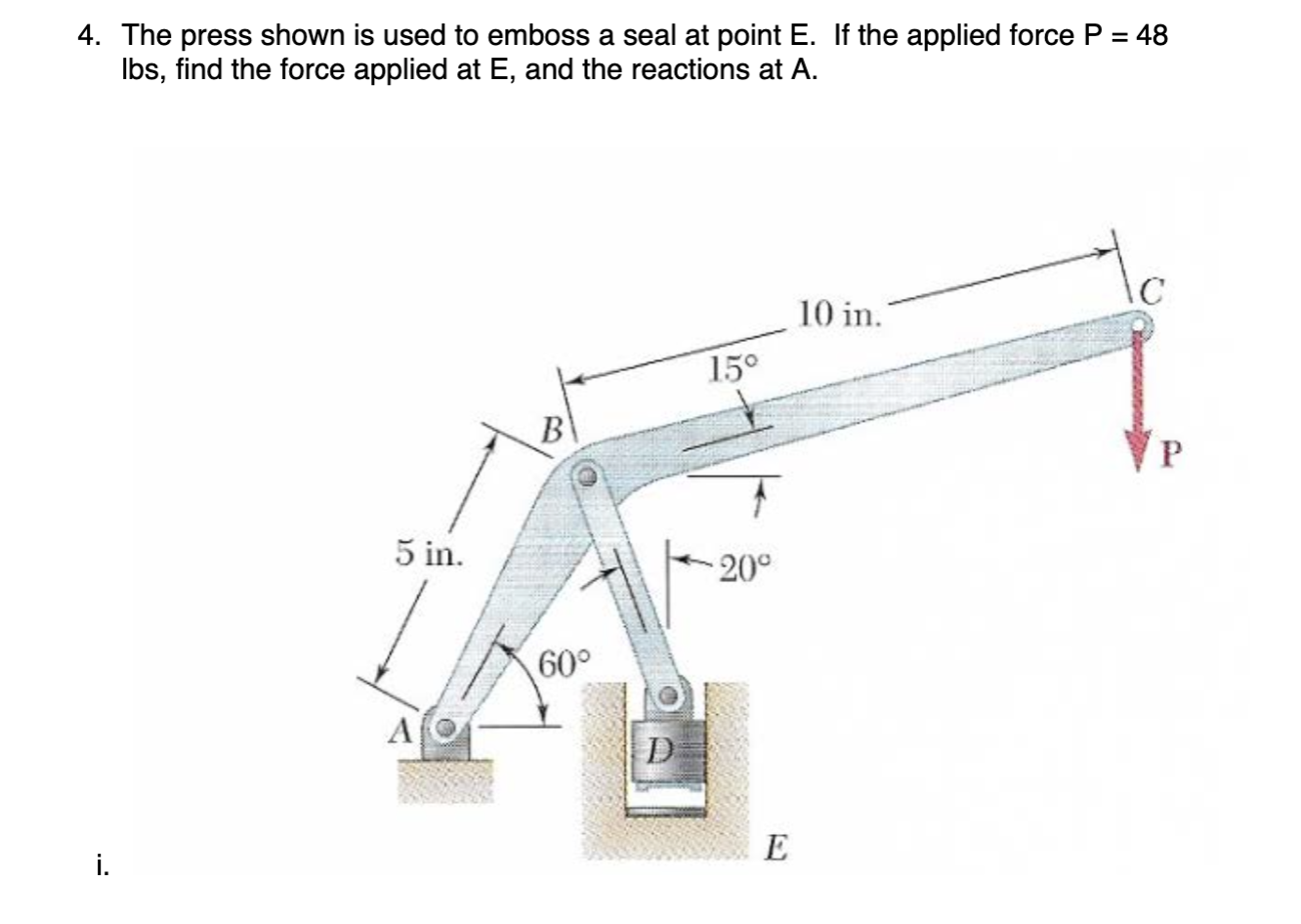 4. The press shown is used to emboss a seal at point E. If the applied force P = 48 lbs, find the force applied at E, and the reactions at A.

10 in.

C

15°

B

P

5 in.

20°

60°

A

D

E

i.