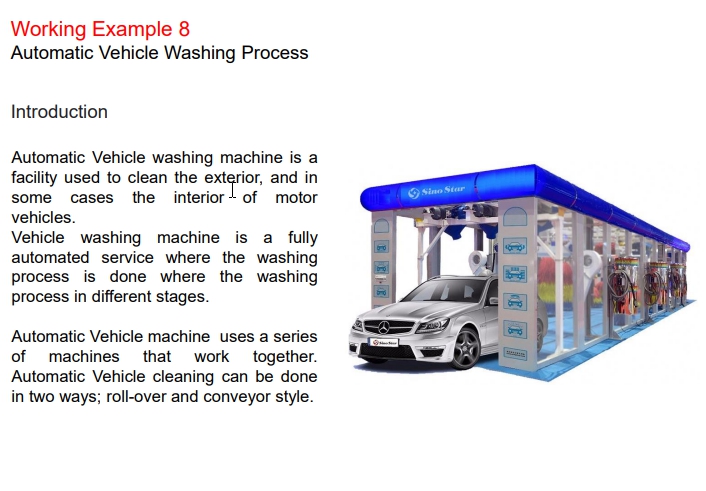 Working Example 8
Automatic Vehicle Washing Process

Introduction

Automatic Vehicle washing machine is a facility used to clean the exterior, and in some cases the interior of motor vehicles.
Vehicle washing machine is a fully automated service where the washing process is done where the washing process in different stages.

Automatic Vehicle machine uses a series of machines that work together. Automatic Vehicle cleaning can be done in two ways; roll-over and conveyor style.

Sino Star

Sino Star