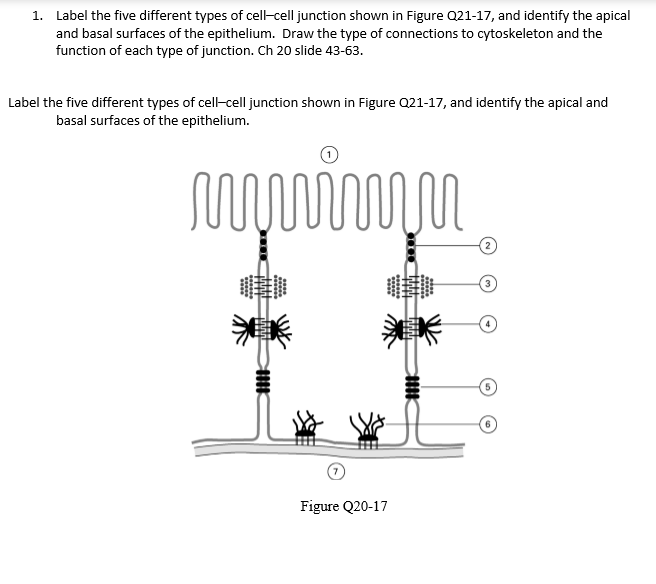 1. Label the five different types of cell–cell junction shown in Figure Q21-17, and identify the apical and basal surfaces of the epithelium. Draw the type of connections to cytoskeleton and the function of each type of junction. Ch 20 slide 43-63.

Label the five different types of cell–cell junction shown in Figure Q21-17, and identify the apical and basal surfaces of the epithelium.

1

2

3

4

5

6

7

Figure Q20-17