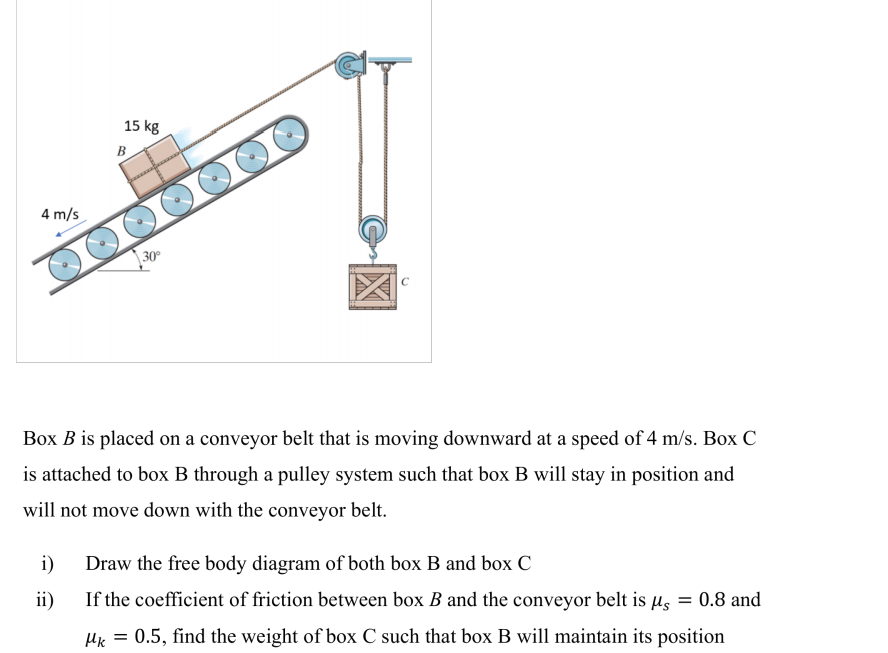 15 kg
B
4 m/s
30°
C

Box $B$ is placed on a conveyor belt that is moving downward at a speed of 4 m/s. Box C is attached to box B through a pulley system such that box B will stay in position and will not move down with the conveyor belt.

i) Draw the free body diagram of both box B and box C

ii) If the coefficient of friction between box $B$ and the conveyor belt is $\mu_s = 0.8$ and $\mu_k = 0.5$, find the weight of box C such that box B will maintain its position