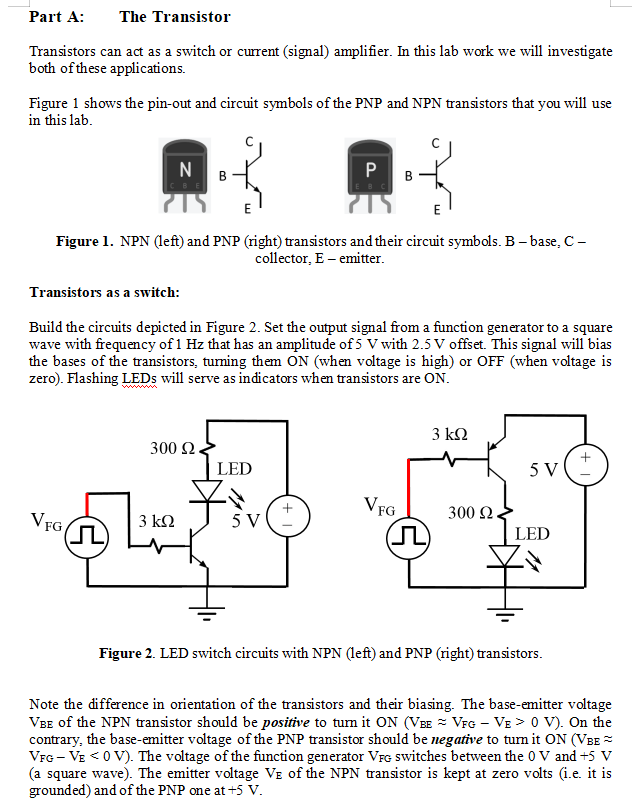 Part A: The Transistor

Transistors can act as a switch or current (signal) amplifier. In this lab work we will investigate both of these applications.

Figure 1 shows the pin-out and circuit symbols of the PNP and NPN transistors that you will use in this lab.

N
C B E
B
C
E
P
E B C
B
C
E

Figure 1. NPN (left) and PNP (right) transistors and their circuit symbols. B – base, C – collector, E – emitter.

Transistors as a switch:

Build the circuits depicted in Figure 2. Set the output signal from a function generator to a square wave with frequency of 1 Hz that has an amplitude of 5 V with 2.5 V offset. This signal will bias the bases of the transistors, turning them ON (when voltage is high) or OFF (when voltage is zero). Flashing LEDs will serve as indicators when transistors are ON.

300 Ω
LED
$V_{FG}$
3 kΩ
5 V
+
−

3 kΩ
5 V
+
−
$V_{FG}$
300 Ω
LED

Figure 2. LED switch circuits with NPN (left) and PNP (right) transistors.

Note the difference in orientation of the transistors and their biasing. The base-emitter voltage $V_{BE}$ of the NPN transistor should be positive to turn it ON ($V_{BE} \approx V_{FG} - V_E > 0$ V). On the contrary, the base-emitter voltage of the PNP transistor should be negative to turn it ON ($V_{BE} \approx V_{FG} - V_E < 0$ V). The voltage of the function generator $V_{FG}$ switches between the 0 V and +5 V (a square wave). The emitter voltage $V_E$ of the NPN transistor is kept at zero volts (i.e. it is grounded) and of the PNP one at +5 V.