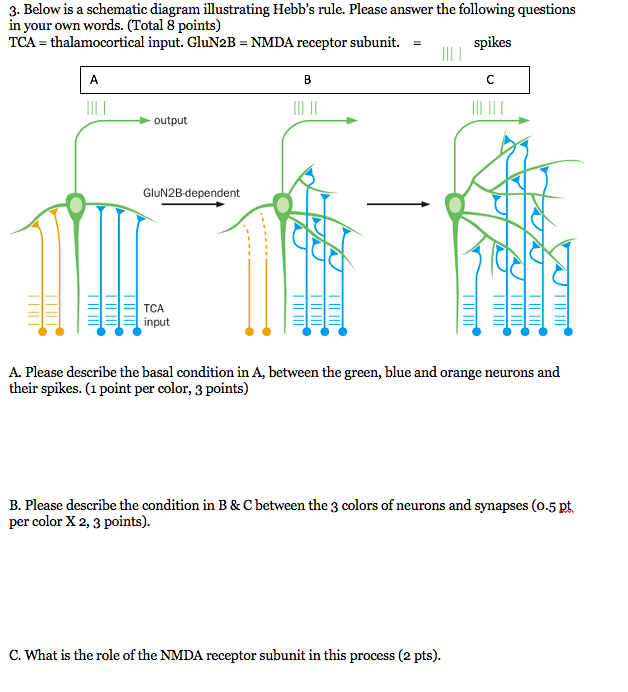 3. Below is a schematic diagram illustrating Hebb's rule. Please answer the following questions in your own words. (Total 8 points)
TCA = thalamocortical input. GluN2B = NMDA receptor subunit. = spikes

A B C

output

GluN2B-dependent

TCA input

A. Please describe the basal condition in A, between the green, blue and orange neurons and their spikes. (1 point per color, 3 points)

B. Please describe the condition in B & C between the 3 colors of neurons and synapses (0.5 pt per color X 2, 3 points).

C. What is the role of the NMDA receptor subunit in this process (2 pts).