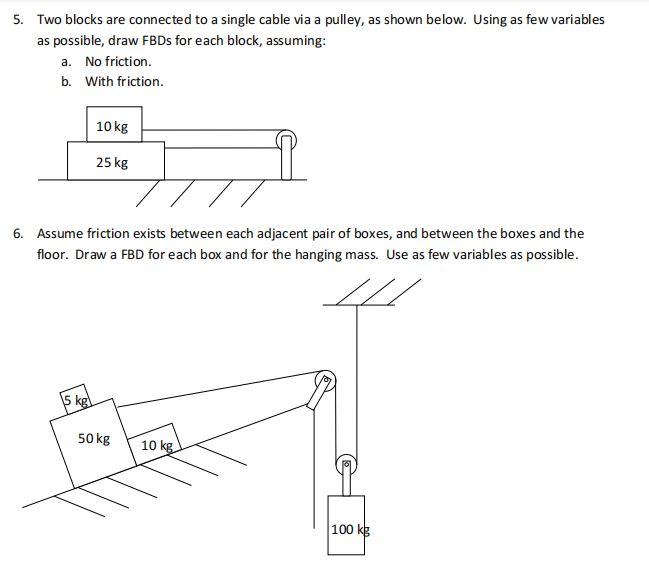 5. Two blocks are connected to a single cable via a pulley, as shown below. Using as few variables as possible, draw FBDs for each block, assuming:

a. No friction.

b. With friction.

10 kg

25 kg

6. Assume friction exists between each adjacent pair of boxes, and between the boxes and the floor. Draw a FBD for each box and for the hanging mass. Use as few variables as possible.

5 kg

50 kg

10 kg

100 kg