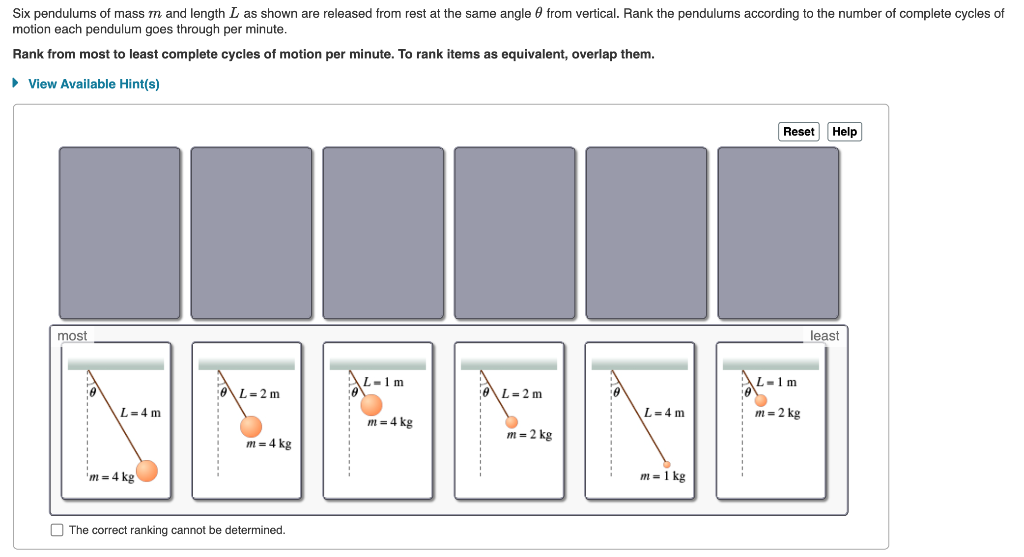 Six pendulums of mass $m$ and length $L$ as shown are released from rest at the same angle $\theta$ from vertical. Rank the pendulums according to the number of complete cycles of motion each pendulum goes through per minute.

Rank from most to least complete cycles of motion per minute. To rank items as equivalent, overlap them.

View Available Hint(s)

Reset Help

most

least

$\theta$ $L = 4$ m $m = 4$ kg

$\theta$ $L = 2$ m $m = 4$ kg

$\theta$ $L = 1$ m $m = 4$ kg

$\theta$ $L = 2$ m $m = 2$ kg

$\theta$ $L = 4$ m $m = 1$ kg

$\theta$ $L = 1$ m $m = 2$ kg

The correct ranking cannot be determined.