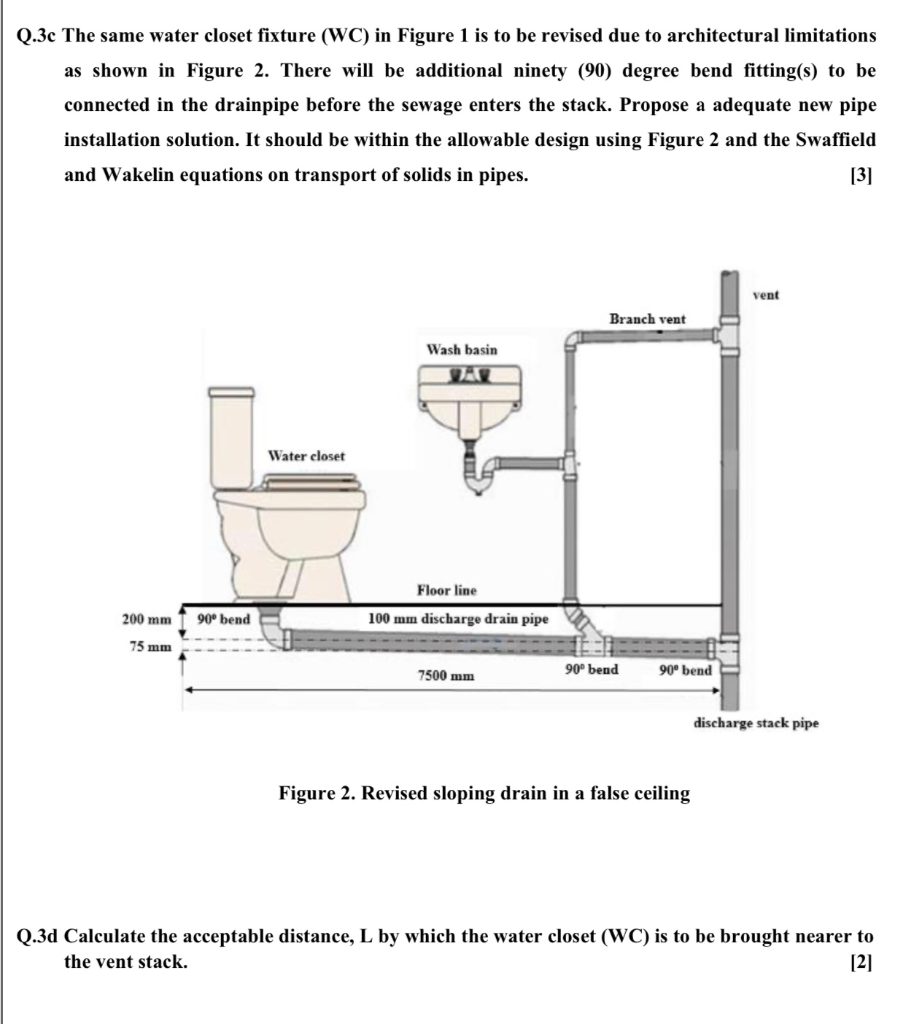 Q.3c The same water closet fixture (WC) in Figure 1 is to be revised due to architectural limitations as shown in Figure 2. There will be additional ninety (90) degree bend fitting(s) to be connected in the drainpipe before the sewage enters the stack. Propose a adequate new pipe installation solution. It should be within the allowable design using Figure 2 and the Swaffield and Wakelin equations on transport of solids in pipes. [3]

vent

Branch vent

Wash basin

Water closet

Floor line

200 mm

90° bend

100 mm discharge drain pipe

75 mm

7500 mm

90° bend

90° bend

discharge stack pipe

Figure 2. Revised sloping drain in a false ceiling

Q.3d Calculate the acceptable distance, L by which the water closet (WC) is to be brought nearer to the vent stack. [2]