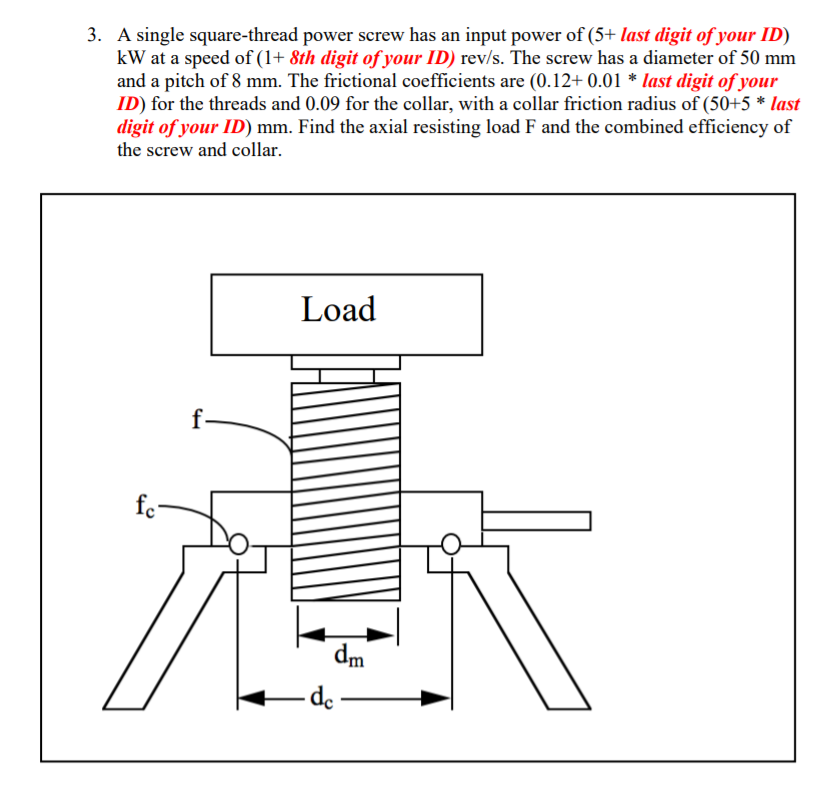 3. A single square-thread power screw has an input power of (5+ last digit of your ID) kW at a speed of (1+ 8th digit of your ID) rev/s. The screw has a diameter of 50 mm and a pitch of 8 mm. The frictional coefficients are (0.12+ 0.01 * last digit of your ID) for the threads and 0.09 for the collar, with a collar friction radius of (50+5 * last digit of your ID) mm. Find the axial resisting load F and the combined efficiency of the screw and collar.

Load

f

$f_c$

$d_m$

$d_c$