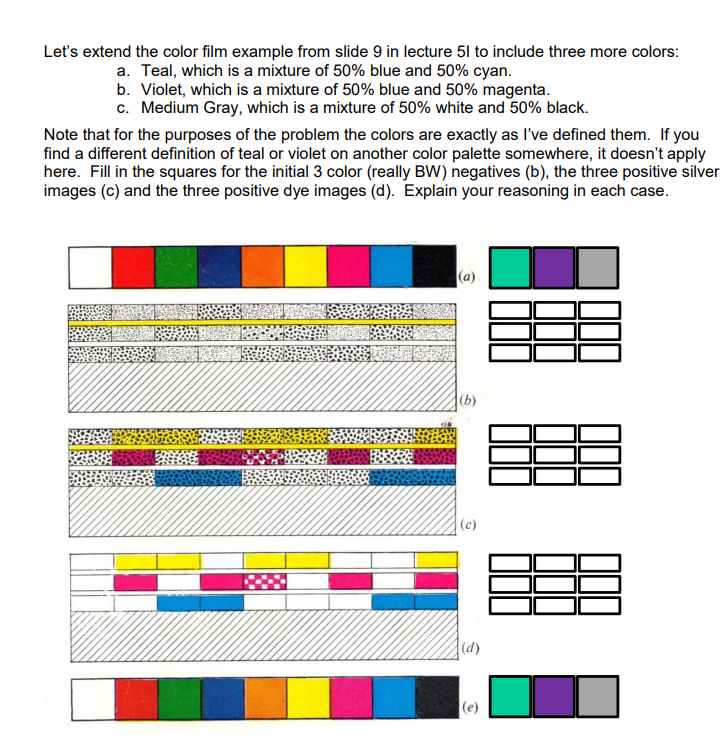 Let's extend the color film example from slide 9 in lecture 5I to include three more colors:
a. Teal, which is a mixture of 50% blue and 50% cyan.
b. Violet, which is a mixture of 50% blue and 50% magenta.
c. Medium Gray, which is a mixture of 50% white and 50% black.

Note that for the purposes of the problem the colors are exactly as I've defined them. If you find a different definition of teal or violet on another color palette somewhere, it doesn't apply here. Fill in the squares for the initial 3 color (really BW) negatives (b), the three positive silver images (c) and the three positive dye images (d). Explain your reasoning in each case.

(a)

(b)

(c)

(d)

(e)