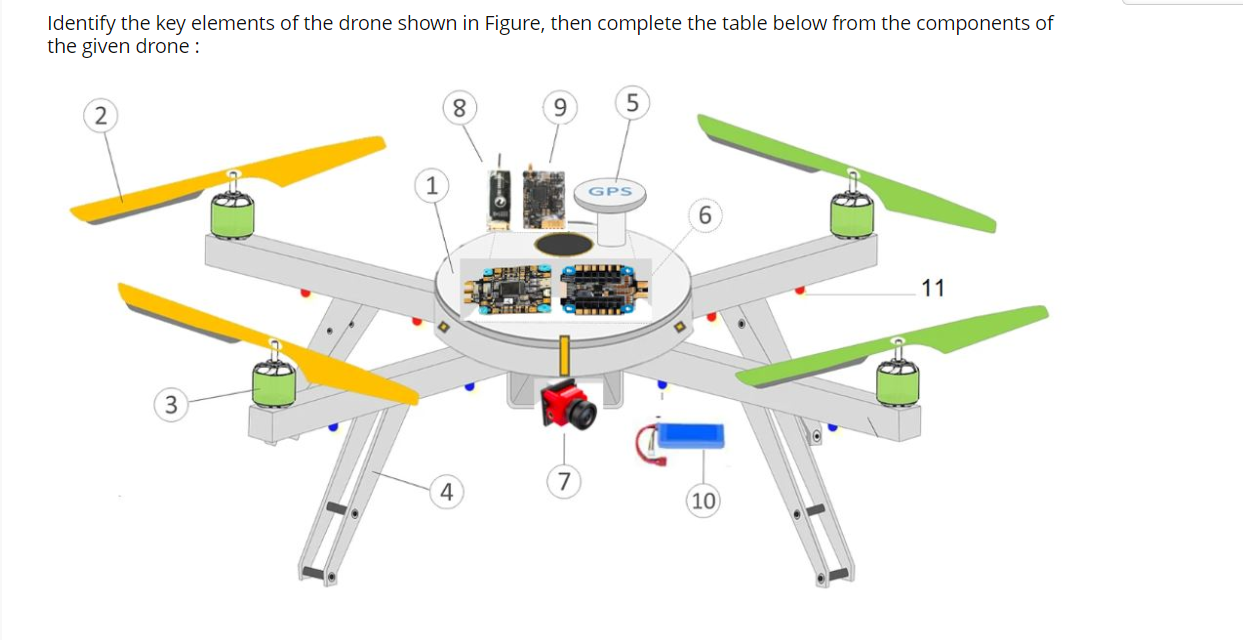 Identify the key elements of the drone shown in Figure, then complete the table below from the components of the given drone :

2
8
9
5
1
GPS
6
11
3
4
7
10