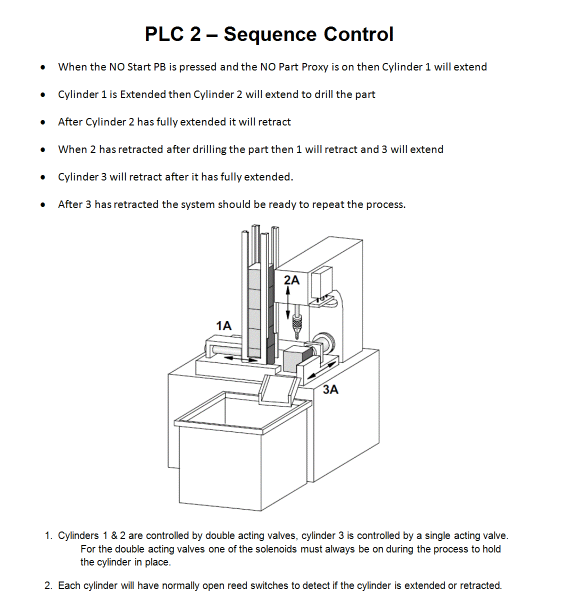 PLC 2 – Sequence Control

• When the NO Start PB is pressed and the NO Part Proxy is on then Cylinder 1 will extend

• Cylinder 1 is Extended then Cylinder 2 will extend to drill the part

• After Cylinder 2 has fully extended it will retract

• When 2 has retracted after drilling the part then 1 will retract and 3 will extend

• Cylinder 3 will retract after it has fully extended.

• After 3 has retracted the system should be ready to repeat the process.

2A

1A

3A

1. Cylinders 1 & 2 are controlled by double acting valves, cylinder 3 is controlled by a single acting valve. For the double acting valves one of the solenoids must always be on during the process to hold the cylinder in place.

2. Each cylinder will have normally open reed switches to detect if the cylinder is extended or retracted.