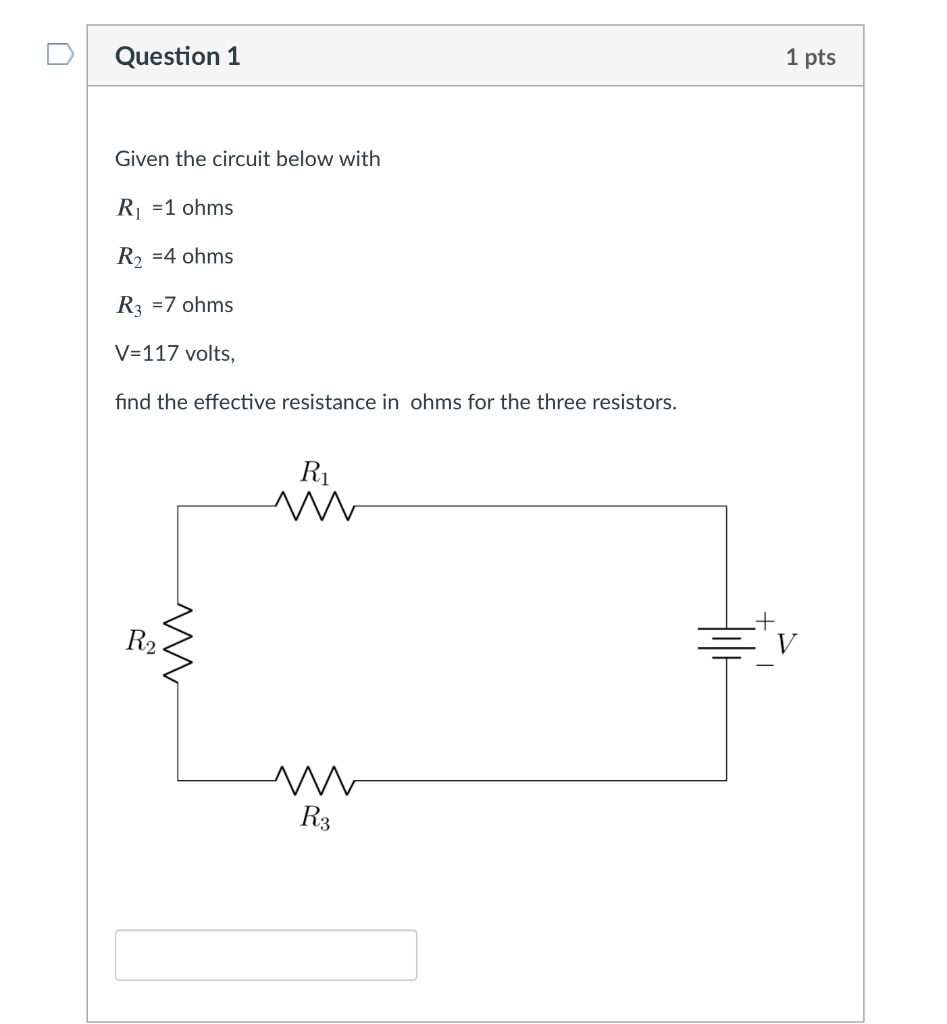 Question 1

1 pts

Given the circuit below with

$R_1$ =1 ohms

$R_2$ =4 ohms

$R_3$ =7 ohms

V=117 volts,

find the effective resistance in ohms for the three resistors.

$R_1$

$R_2$

$+$
$V$
$-$

$R_3$