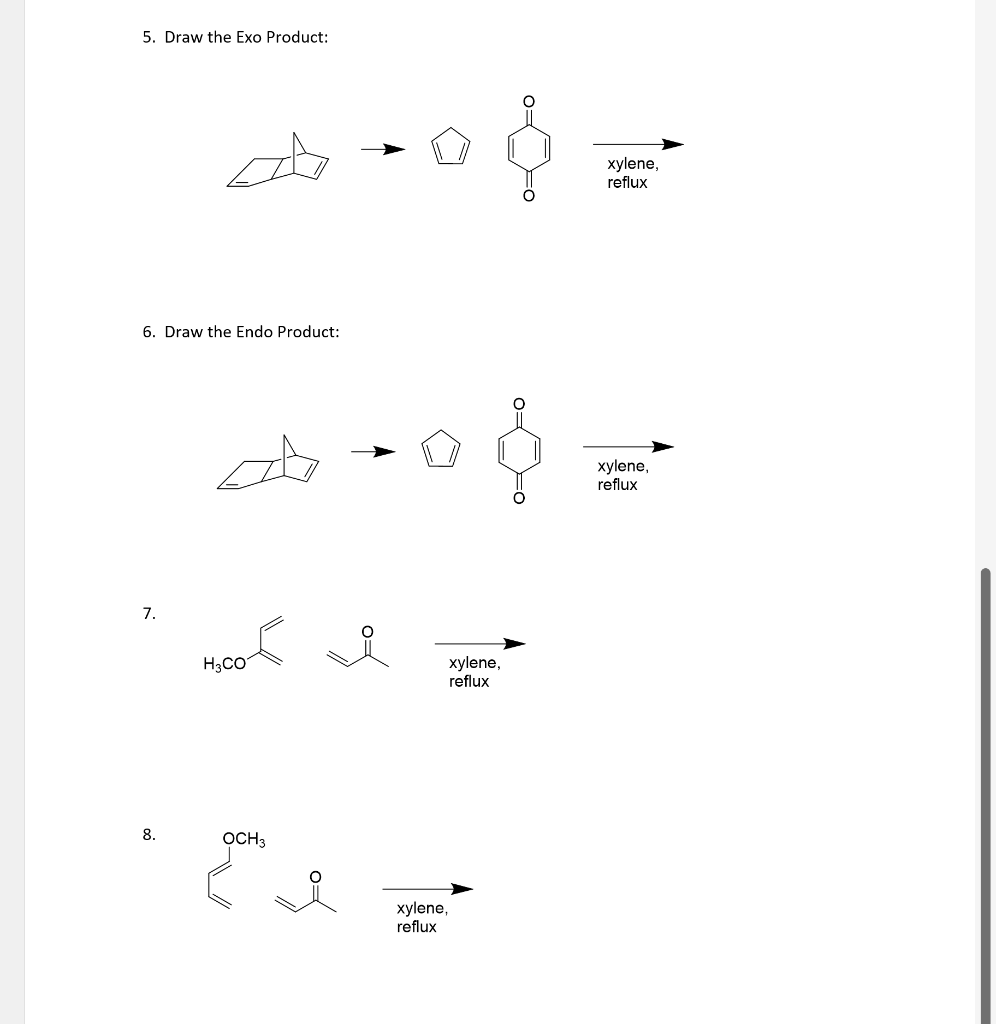 5. Draw the Exo Product:

O

O

xylene, reflux

6. Draw the Endo Product:

O

O

xylene, reflux

7.

$H_3CO$

O

xylene, reflux

8.

$OCH_3$

O

xylene, reflux