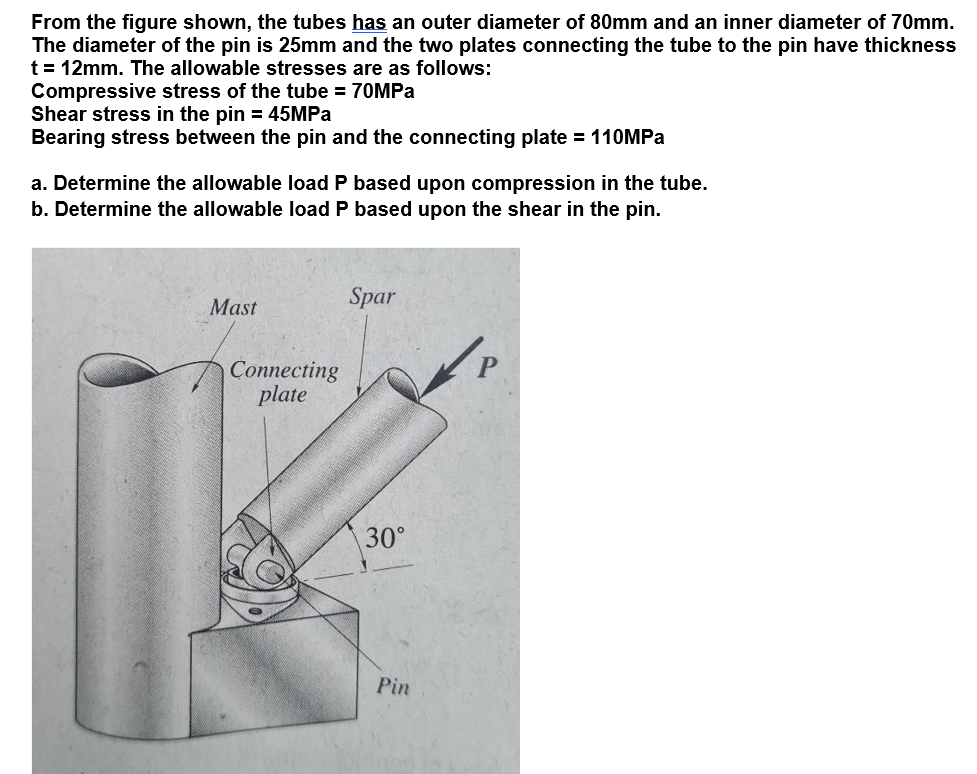 From the figure shown, the tubes has an outer diameter of 80mm and an inner diameter of 70mm. The diameter of the pin is 25mm and the two plates connecting the tube to the pin have thickness t = 12mm. The allowable stresses are as follows:
Compressive stress of the tube = 70MPa
Shear stress in the pin = 45MPa
Bearing stress between the pin and the connecting plate = 110MPa

a. Determine the allowable load P based upon compression in the tube.
b. Determine the allowable load P based upon the shear in the pin.

Mast
Spar
Connecting plate
P
30°
Pin