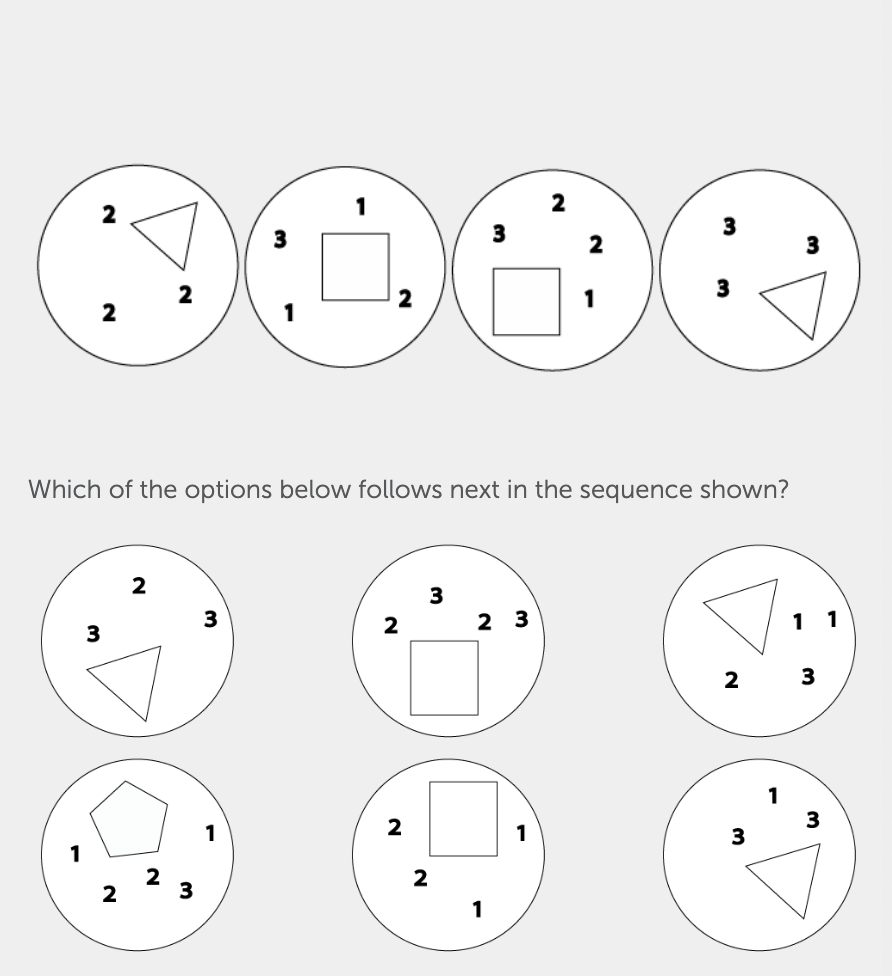 2 2 2

1 3 1 2

2 3 2 1

3 3 3

Which of the options below follows next in the sequence shown?

2 3 3

3 2 2 3

1 1 2 3

1 1 2 2 3

2 1 2 1

1 3 3