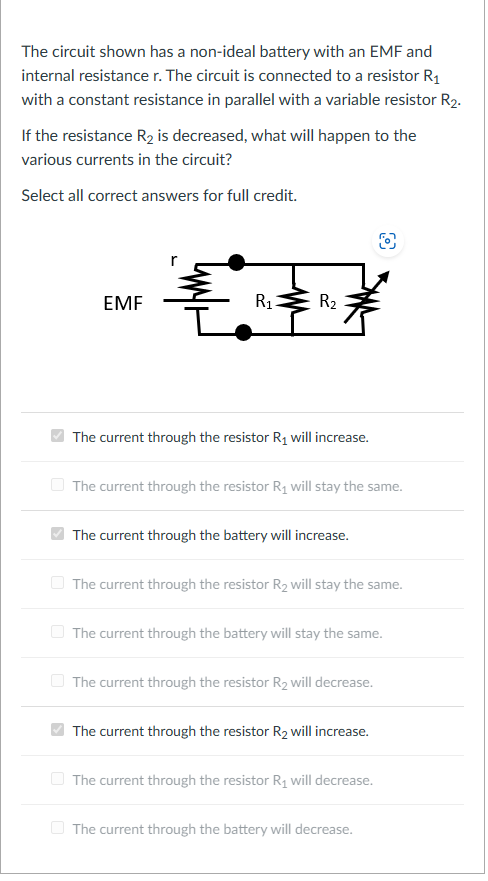 The circuit shown has a non-ideal battery with an EMF and internal resistance r. The circuit is connected to a resistor $R_1$ with a constant resistance in parallel with a variable resistor $R_2$.

If the resistance $R_2$ is decreased, what will happen to the various currents in the circuit?

Select all correct answers for full credit.

r

EMF

$R_1$

$R_2$

The current through the resistor $R_1$ will increase.

The current through the resistor $R_1$ will stay the same.

The current through the battery will increase.

The current through the resistor $R_2$ will stay the same.

The current through the battery will stay the same.

The current through the resistor $R_2$ will decrease.

The current through the resistor $R_2$ will increase.

The current through the resistor $R_1$ will decrease.

The current through the battery will decrease.