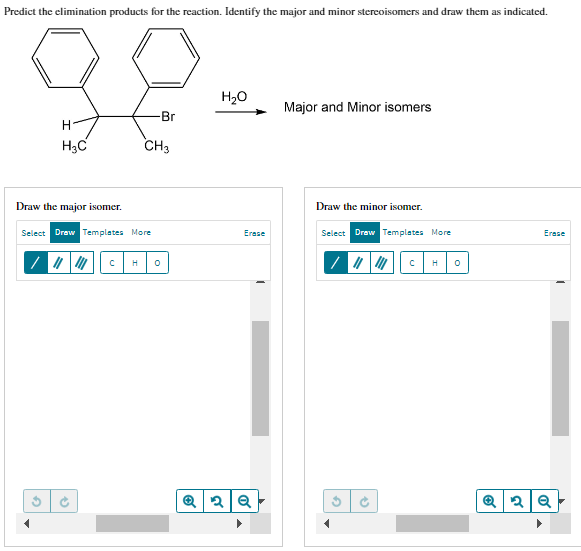 Predict the elimination products for the reaction. Identify the major and minor stereoisomers and draw them as indicated.

H
$H_3C$
Br
$CH_3$

$H_2O$

Major and Minor isomers

Draw the major isomer.

Select Draw Templates More Erase

C H O

Draw the minor isomer.

Select Draw Templates More Erase

C H O