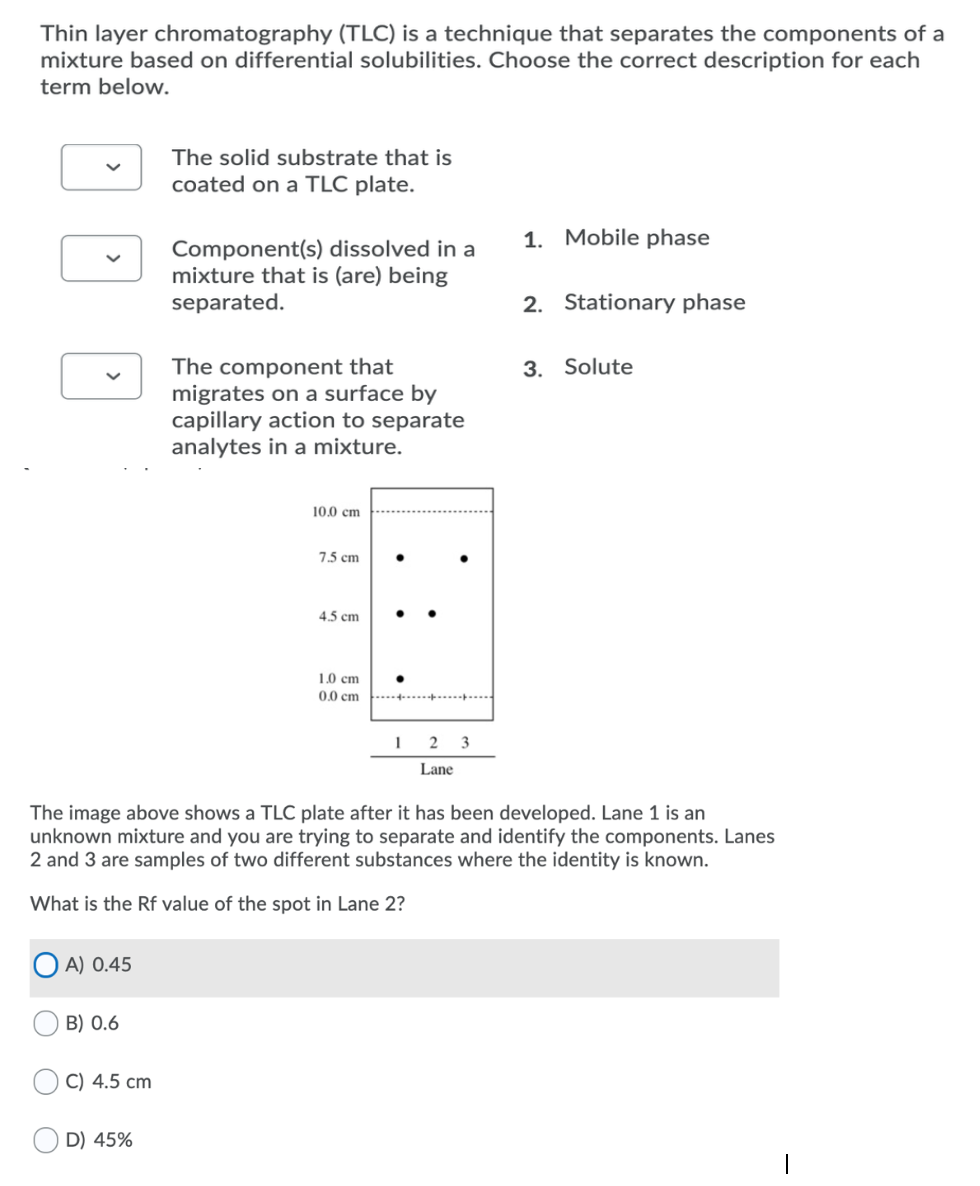 Thin layer chromatography (TLC) is a technique that separates the components of a mixture based on differential solubilities. Choose the correct description for each term below.

The solid substrate that is coated on a TLC plate.

Component(s) dissolved in a mixture that is (are) being separated.

The component that migrates on a surface by capillary action to separate analytes in a mixture.

1. Mobile phase

2. Stationary phase

3. Solute

10.0 cm
7.5 cm
4.5 cm
1.0 cm
0.0 cm
1 2 3
Lane

The image above shows a TLC plate after it has been developed. Lane 1 is an unknown mixture and you are trying to separate and identify the components. Lanes 2 and 3 are samples of two different substances where the identity is known.

What is the Rf value of the spot in Lane 2?

A) 0.45

B) 0.6

C) 4.5 cm

D) 45%