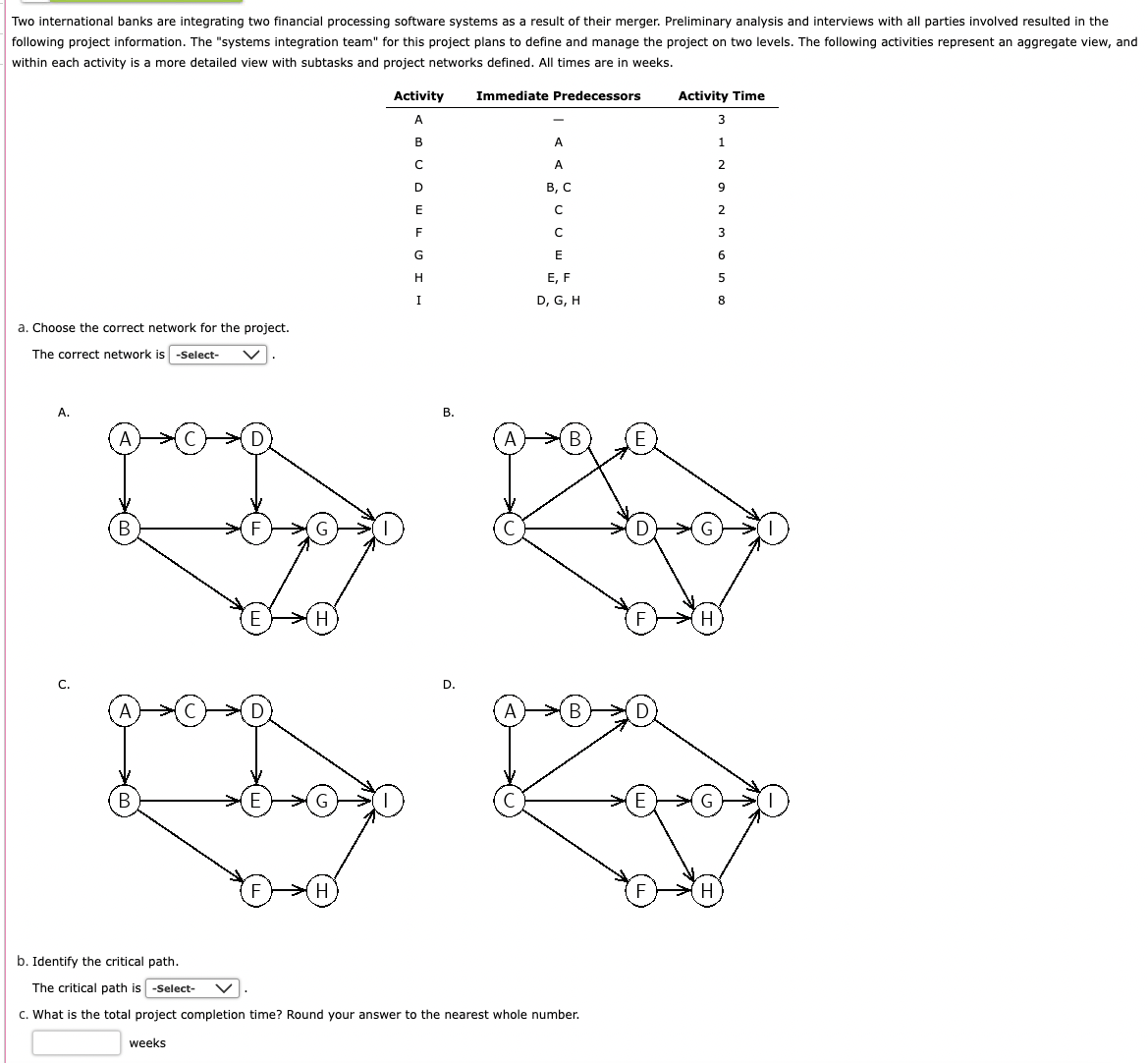 Two international banks are integrating two financial processing software systems as a result of their merger. Preliminary analysis and interviews with all parties involved resulted in the following project information. The "systems integration team" for this project plans to define and manage the project on two levels. The following activities represent an aggregate view, and within each activity is a more detailed view with subtasks and project networks defined. All times are in weeks.

| Activity | Immediate Predecessors | Activity Time |
|---|---|---|
| A | — | 3 |
| B | A | 1 |
| C | A | 2 |
| D | B, C | 9 |
| E | C | 2 |
| F | C | 3 |
| G | E | 6 |
| H | E, F | 5 |
| I | D, G, H | 8 |

a. Choose the correct network for the project.

The correct network is -Select- .

A.

A C D B F G I E H

B.

A B E C D G I F H

C.

A C D B E G I F H

D.

A B D C E G I F H

b. Identify the critical path.

The critical path is -Select- .

c. What is the total project completion time? Round your answer to the nearest whole number.

weeks