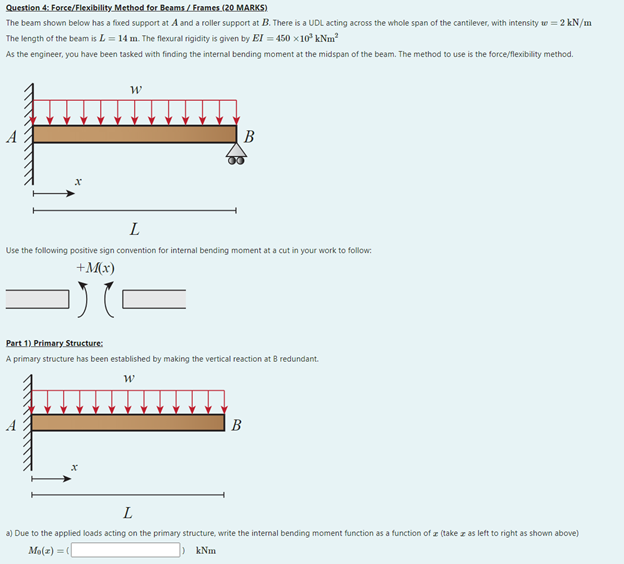 Question 4: Force/Flexibility Method for Beams / Frames (20 MARKS)

The beam shown below has a fixed support at $A$ and a roller support at $B$. There is a UDL acting across the whole span of the cantilever, with intensity $w = 2$ kN/m

The length of the beam is $L = 14$ m. The flexural rigidity is given by $EI = 450 \times 10^3$ kNm$^2$

As the engineer, you have been tasked with finding the internal bending moment at the midspan of the beam. The method to use is the force/flexibility method.

$w$

$A$

$B$

$x$

$L$

Use the following positive sign convention for internal bending moment at a cut in your work to follow:

$+M(x)$

Part 1) Primary Structure:

A primary structure has been established by making the vertical reaction at B redundant.

$w$

$A$

$B$

$x$

$L$

a) Due to the applied loads acting on the primary structure, write the internal bending moment function as a function of $x$ (take $x$ as left to right as shown above)

$M_0(x) = ($ $)$ kNm