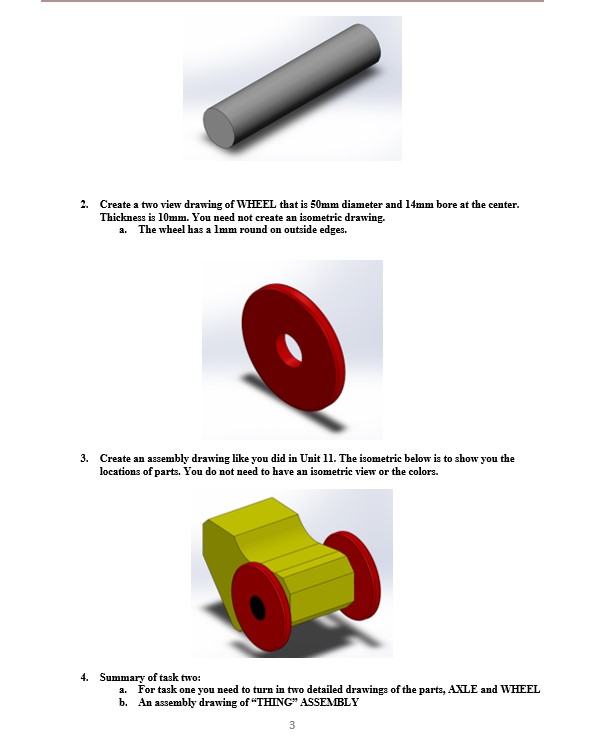 2. Create a two view drawing of WHEEL that is 50mm diameter and 14mm bore at the center. Thickness is 10mm. You need not create an isometric drawing.
a. The wheel has a 1mm round on outside edges.

3. Create an assembly drawing like you did in Unit 11. The isometric below is to show you the locations of parts. You do not need to have an isometric view or the colors.

4. Summary of task two:
a. For task one you need to turn in two detailed drawings of the parts, AXLE and WHEEL
b. An assembly drawing of "THING" ASSEMBLY

3