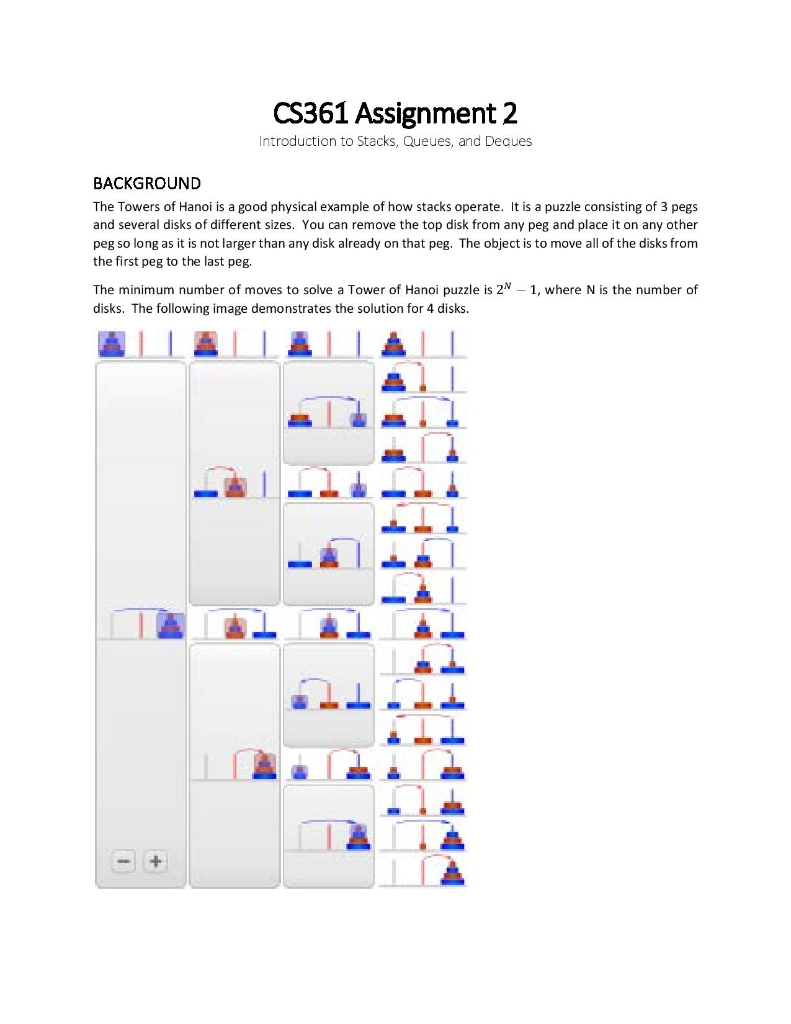 CS361 Assignment 2

Introduction to Stacks, Queues, and Deques

BACKGROUND

The Towers of Hanoi is a good physical example of how stacks operate. It is a puzzle consisting of 3 pegs and several disks of different sizes. You can remove the top disk from any peg and place it on any other peg so long as it is not larger than any disk already on that peg. The object is to move all of the disks from the first peg to the last peg.

The minimum number of moves to solve a Tower of Hanoi puzzle is $2^N - 1$, where N is the number of disks. The following image demonstrates the solution for 4 disks.

− +