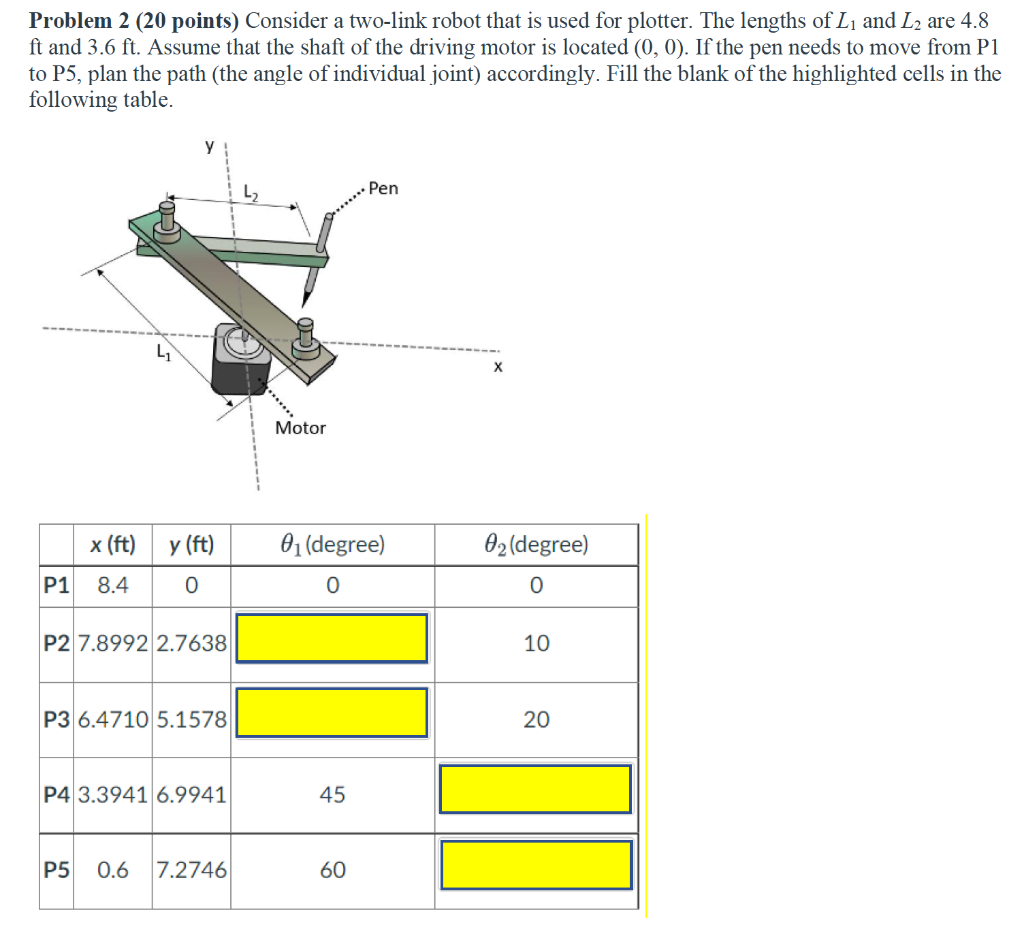 **Problem 2 (20 points)** Consider a two-link robot that is used for plotter. The lengths of $L_1$ and $L_2$ are 4.8 ft and 3.6 ft. Assume that the shaft of the driving motor is located (0, 0). If the pen needs to move from P1 to P5, plan the path (the angle of individual joint) accordingly. Fill the blank of the highlighted cells in the following table.

y
$L_2$
Pen
$L_1$
x
Motor

| | x (ft) | y (ft) | $\theta_1$ (degree) | $\theta_2$ (degree) |
|---|---|---|---|---|
| P1 | 8.4 | 0 | 0 | 0 |
| P2 | 7.8992 | 2.7638 | | 10 |
| P3 | 6.4710 | 5.1578 | | 20 |
| P4 | 3.3941 | 6.9941 | 45 | |
| P5 | 0.6 | 7.2746 | 60 | |