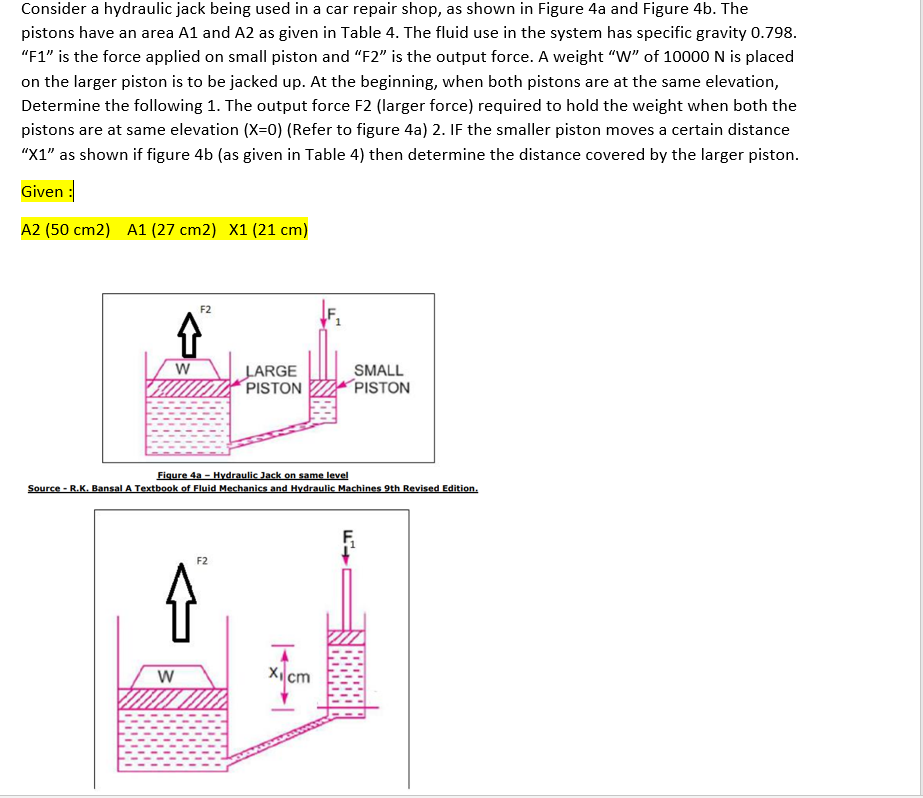 Consider a hydraulic jack being used in a car repair shop, as shown in Figure 4a and Figure 4b. The pistons have an area A1 and A2 as given in Table 4. The fluid use in the system has specific gravity 0.798. “F1” is the force applied on small piston and “F2” is the output force. A weight “W” of 10000 N is placed on the larger piston is to be jacked up. At the beginning, when both pistons are at the same elevation, Determine the following 1. The output force F2 (larger force) required to hold the weight when both the pistons are at same elevation (X=0) (Refer to figure 4a) 2. IF the smaller piston moves a certain distance “X1” as shown if figure 4b (as given in Table 4) then determine the distance covered by the larger piston.

Given :

A2 (50 cm2) A1 (27 cm2) X1 (21 cm)

F2

$F_1$

W

LARGE PISTON

SMALL PISTON

Figure 4a – Hydraulic Jack on same level

Source - R.K. Bansal A Textbook of Fluid Mechanics and Hydraulic Machines 9th Revised Edition.

$F_1$

F2

W

$X_1$ cm