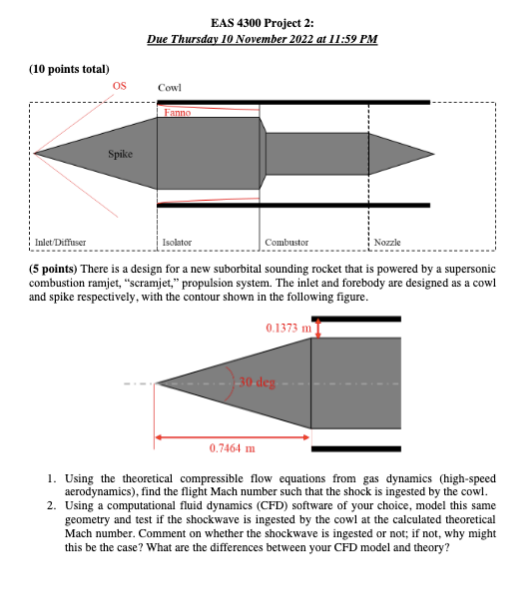 EAS 4300 Project 2:
Due Thursday 10 November 2022 at 11:59 PM

(10 points total)

OS
Cowl
Fanno
Spike
Inlet/Diffuser
Isolator
Combustor
Nozzle

(5 points) There is a design for a new suborbital sounding rocket that is powered by a supersonic combustion ramjet, "scramjet," propulsion system. The inlet and forebody are designed as a cowl and spike respectively, with the contour shown in the following figure.

0.1373 m
30 deg
0.7464 m

1. Using the theoretical compressible flow equations from gas dynamics (high-speed aerodynamics), find the flight Mach number such that the shock is ingested by the cowl.
2. Using a computational fluid dynamics (CFD) software of your choice, model this same geometry and test if the shockwave is ingested by the cowl at the calculated theoretical Mach number. Comment on whether the shockwave is ingested or not; if not, why might this be the case? What are the differences between your CFD model and theory?