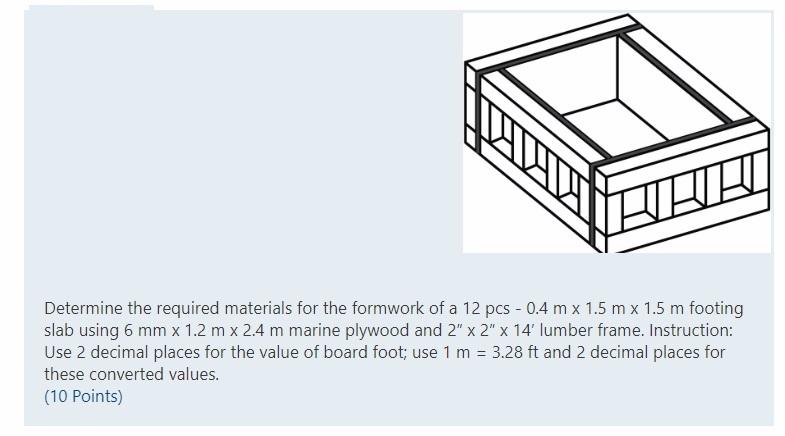 Determine the required materials for the formwork of a 12 pcs - 0.4 m x 1.5 m x 1.5 m footing slab using 6 mm x 1.2 m x 2.4 m marine plywood and 2" x 2" x 14' lumber frame. Instruction: Use 2 decimal places for the value of board foot; use 1 m = 3.28 ft and 2 decimal places for these converted values.
(10 Points)