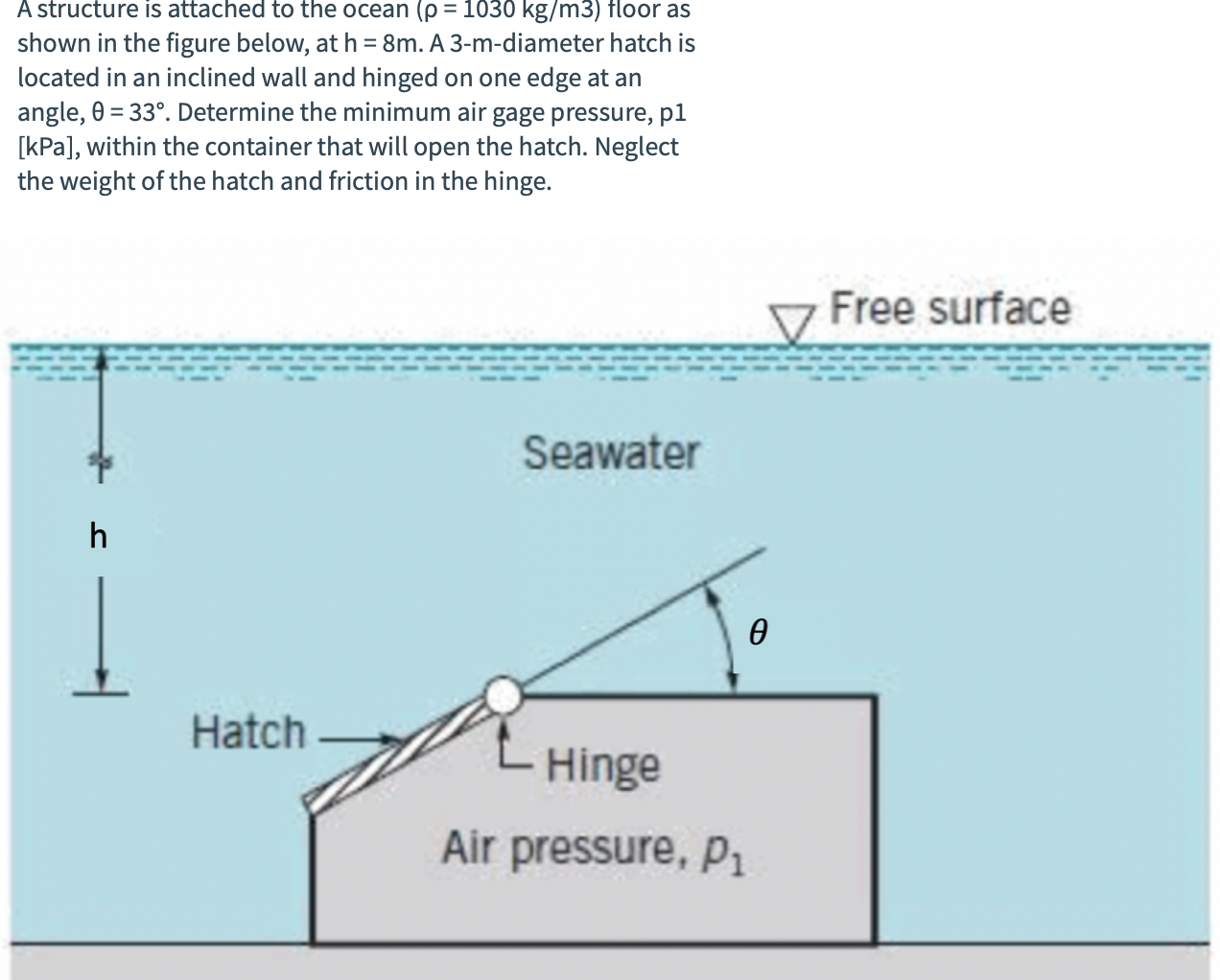 A structure is attached to the ocean (ρ = 1030 kg/m3) floor as shown in the figure below, at h = 8m. A 3-m-diameter hatch is located in an inclined wall and hinged on one edge at an angle, θ = 33°. Determine the minimum air gage pressure, p1 [kPa], within the container that will open the hatch. Neglect the weight of the hatch and friction in the hinge.

Free surface

Seawater

h

$\theta$

Hatch

Hinge

Air pressure, $p_1$