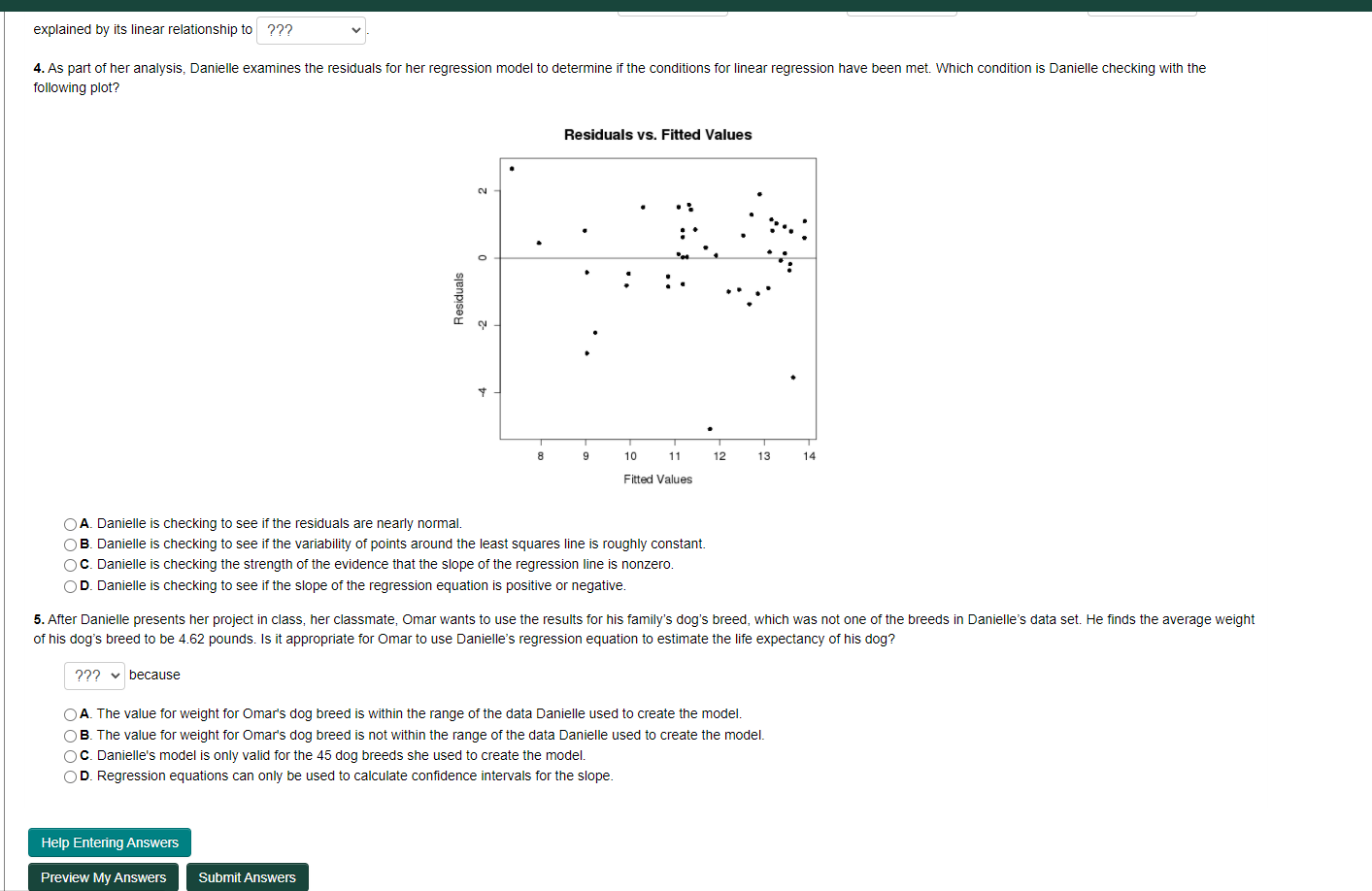 explained by its linear relationship to ??? .

4. As part of her analysis, Danielle examines the residuals for her regression model to determine if the conditions for linear regression have been met. Which condition is Danielle checking with the following plot?

Residuals vs. Fitted Values

Residuals

2
0
-2
-4

8 9 10 11 12 13 14

Fitted Values

A. Danielle is checking to see if the residuals are nearly normal.
B. Danielle is checking to see if the variability of points around the least squares line is roughly constant.
C. Danielle is checking the strength of the evidence that the slope of the regression line is nonzero.
D. Danielle is checking to see if the slope of the regression equation is positive or negative.

5. After Danielle presents her project in class, her classmate, Omar wants to use the results for his family's dog's breed, which was not one of the breeds in Danielle's data set. He finds the average weight of his dog's breed to be 4.62 pounds. Is it appropriate for Omar to use Danielle's regression equation to estimate the life expectancy of his dog?

??? because

A. The value for weight for Omar's dog breed is within the range of the data Danielle used to create the model.
B. The value for weight for Omar's dog breed is not within the range of the data Danielle used to create the model.
C. Danielle's model is only valid for the 45 dog breeds she used to create the model.
D. Regression equations can only be used to calculate confidence intervals for the slope.

Help Entering Answers

Preview My Answers Submit Answers