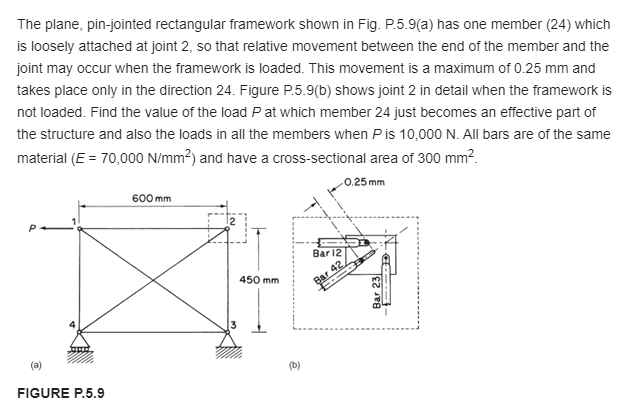 The plane, pin-jointed rectangular framework shown in Fig. P.5.9(a) has one member (24) which is loosely attached at joint 2, so that relative movement between the end of the member and the joint may occur when the framework is loaded. This movement is a maximum of 0.25 mm and takes place only in the direction 24. Figure P.5.9(b) shows joint 2 in detail when the framework is not loaded. Find the value of the load $P$ at which member 24 just becomes an effective part of the structure and also the loads in all the members when $P$ is 10,000 N. All bars are of the same material ($E$ = 70,000 N/mm$^2$) and have a cross-sectional area of 300 mm$^2$.

600 mm
P
1
2
450 mm
4
3
(a)

0.25 mm
Bar 12
Bar 42
Bar 23
(b)

FIGURE P.5.9