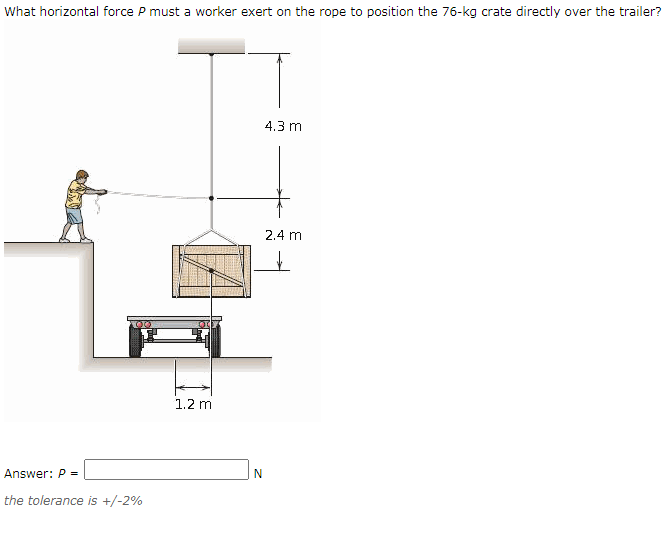 What horizontal force $P$ must a worker exert on the rope to position the 76-kg crate directly over the trailer?

4.3 m

2.4 m

1.2 m

Answer: $P$ = N

the tolerance is +/-2%