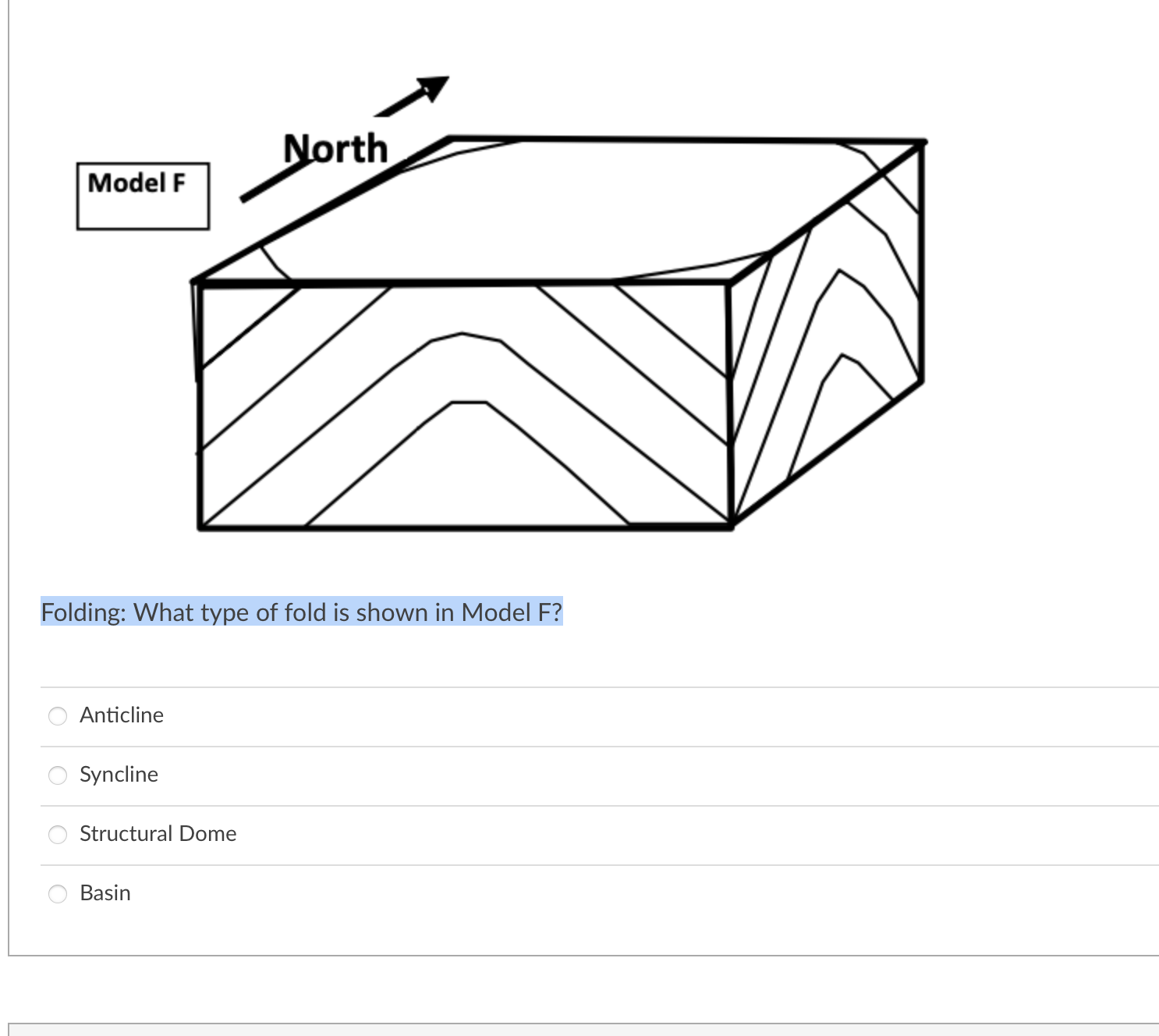 Model F

North

Folding: What type of fold is shown in Model F?

Anticline

Syncline

Structural Dome

Basin