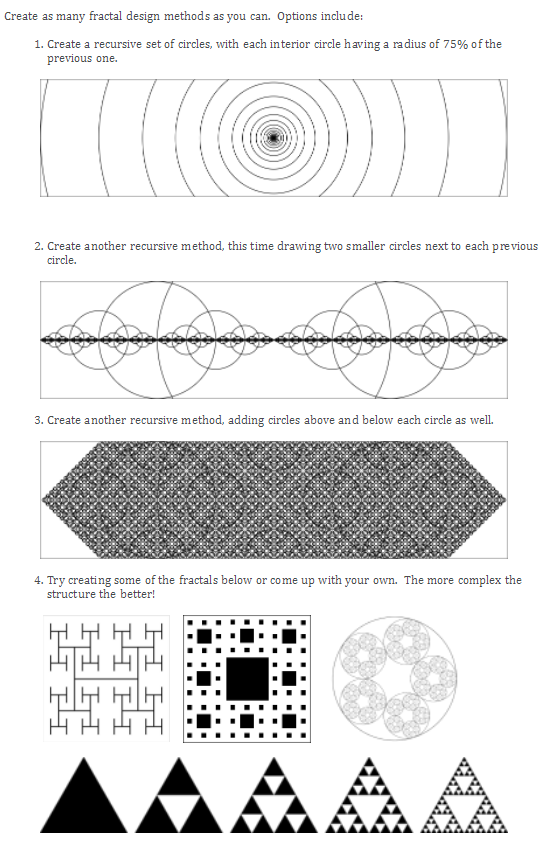 Create as many fractal design methods as you can. Options include:

1. Create a recursive set of circles, with each interior circle having a radius of 75% of the previous one.

2. Create another recursive method, this time drawing two smaller circles next to each previous circle.

3. Create another recursive method, adding circles above and below each circle as well.

4. Try creating some of the fractals below or come up with your own. The more complex the structure the better!